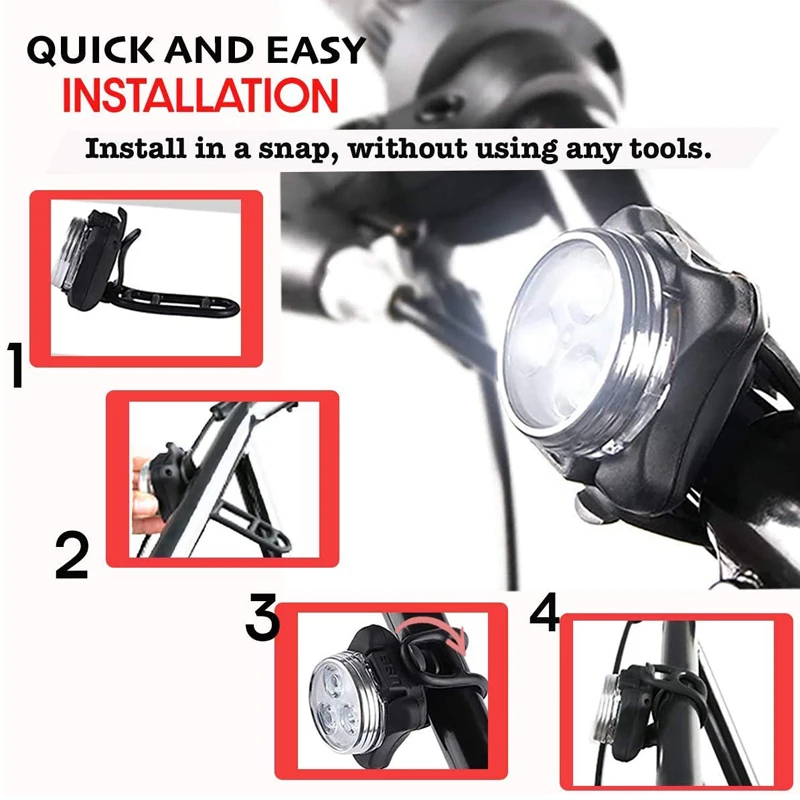 QUICK AND EASY
INSTALLATION

Install in a snap, without using any tools.

1

2

3

USB

4