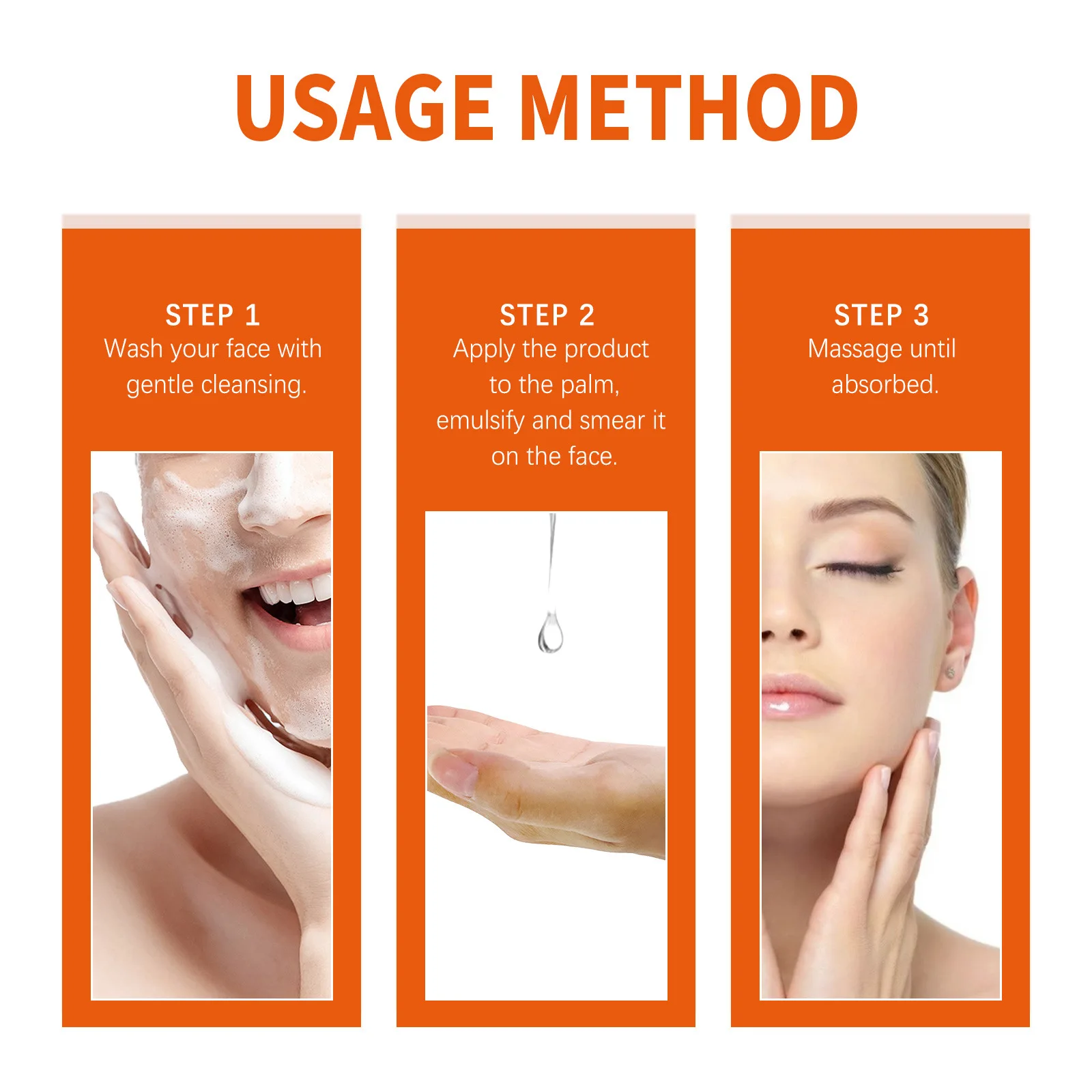 USAGE METHOD

STEP 1
Wash your face with gentle cleansing.

STEP 2
Apply the product to the palm, emulsify and smear it on the face.

STEP 3
Massage until absorbed.