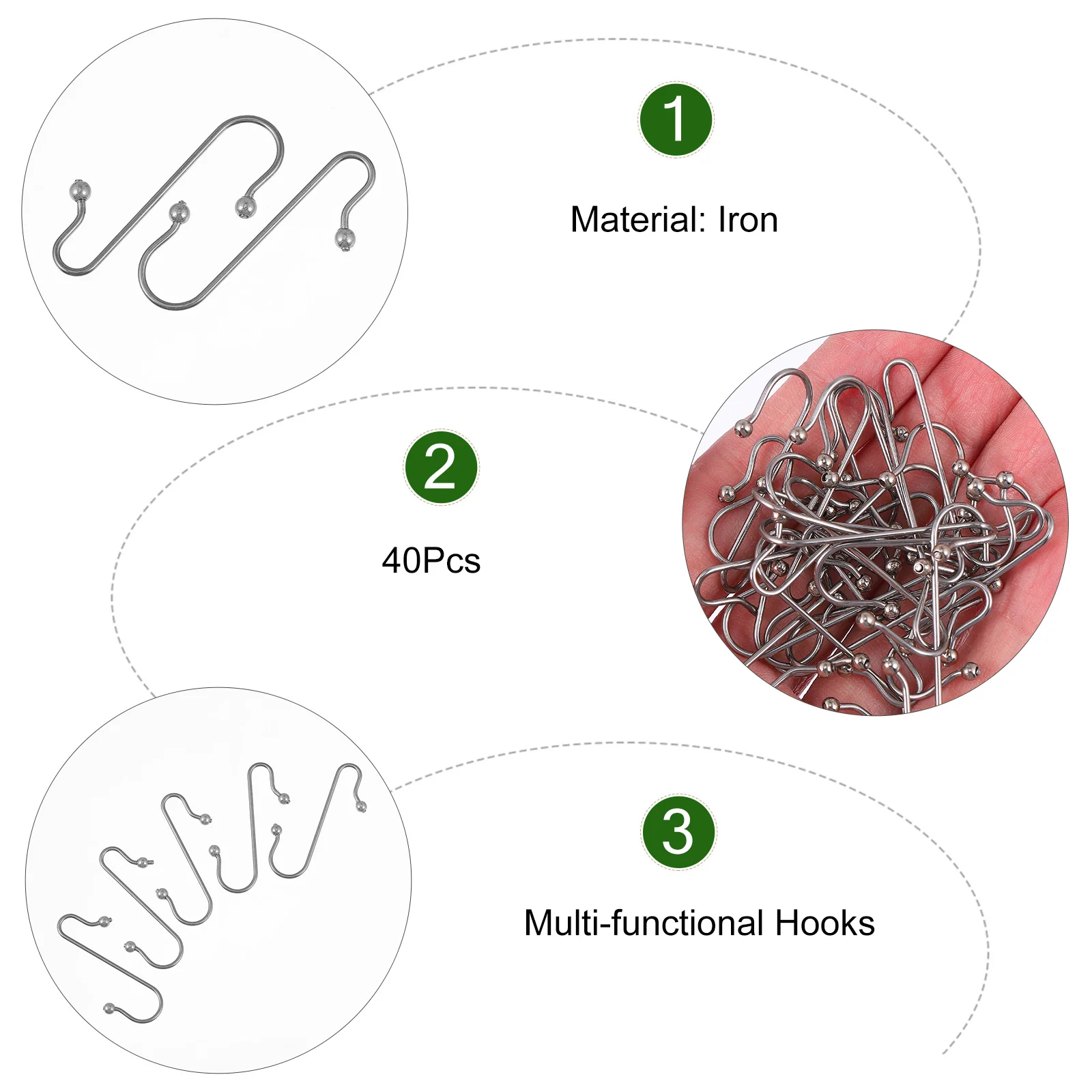 1

Material: Iron

2

40Pcs

3

Multi-functional Hooks