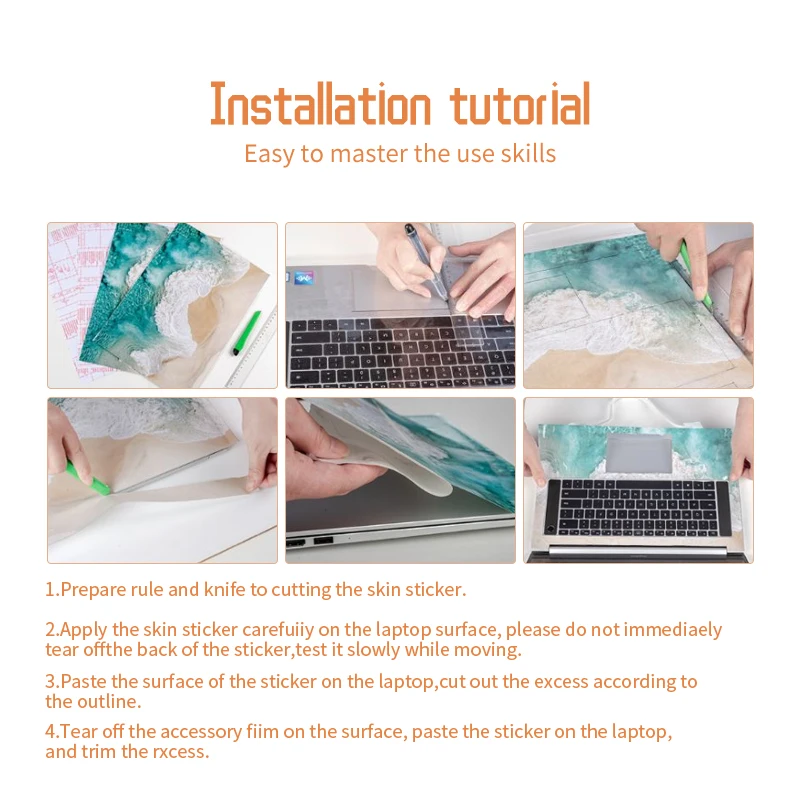 Installation tutorial
Easy to master the use skills

1.Prepare rule and knife to cutting the skin sticker.

2.Apply the skin sticker carefuiiy on the laptop surface, please do not immediaely tear offthe back of the sticker,test it slowly while moving.

3.Paste the surface of the sticker on the laptop,cut out the excess according to the outline.

4.Tear off the accessory fiim on the surface, paste the sticker on the laptop, and trim the rxcess.