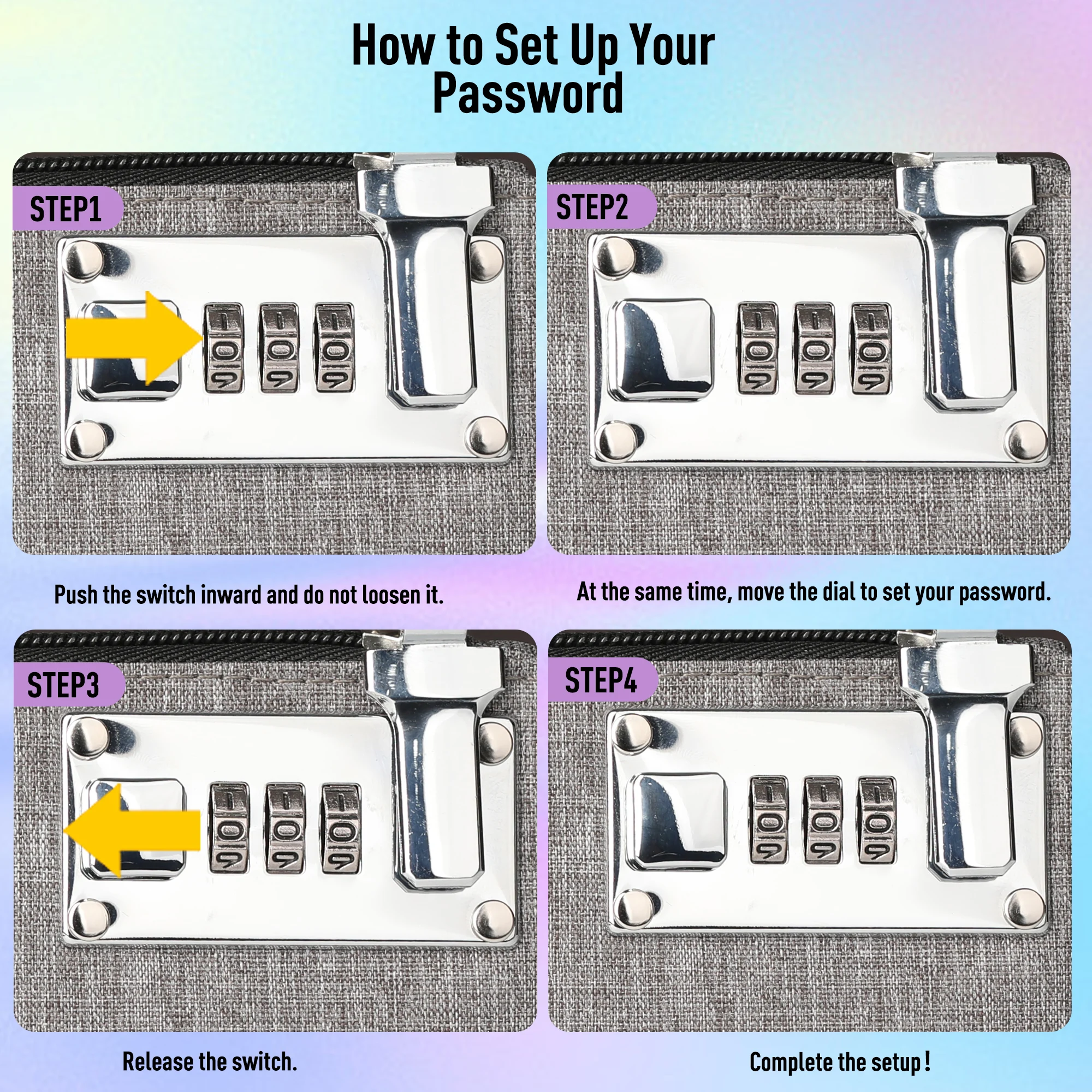 How to Set Up Your Password

STEP1

Push the switch inward and do not loosen it.

STEP2

At the same time, move the dial to set your password.

STEP3

Release the switch.

STEP4

Complete the setup!