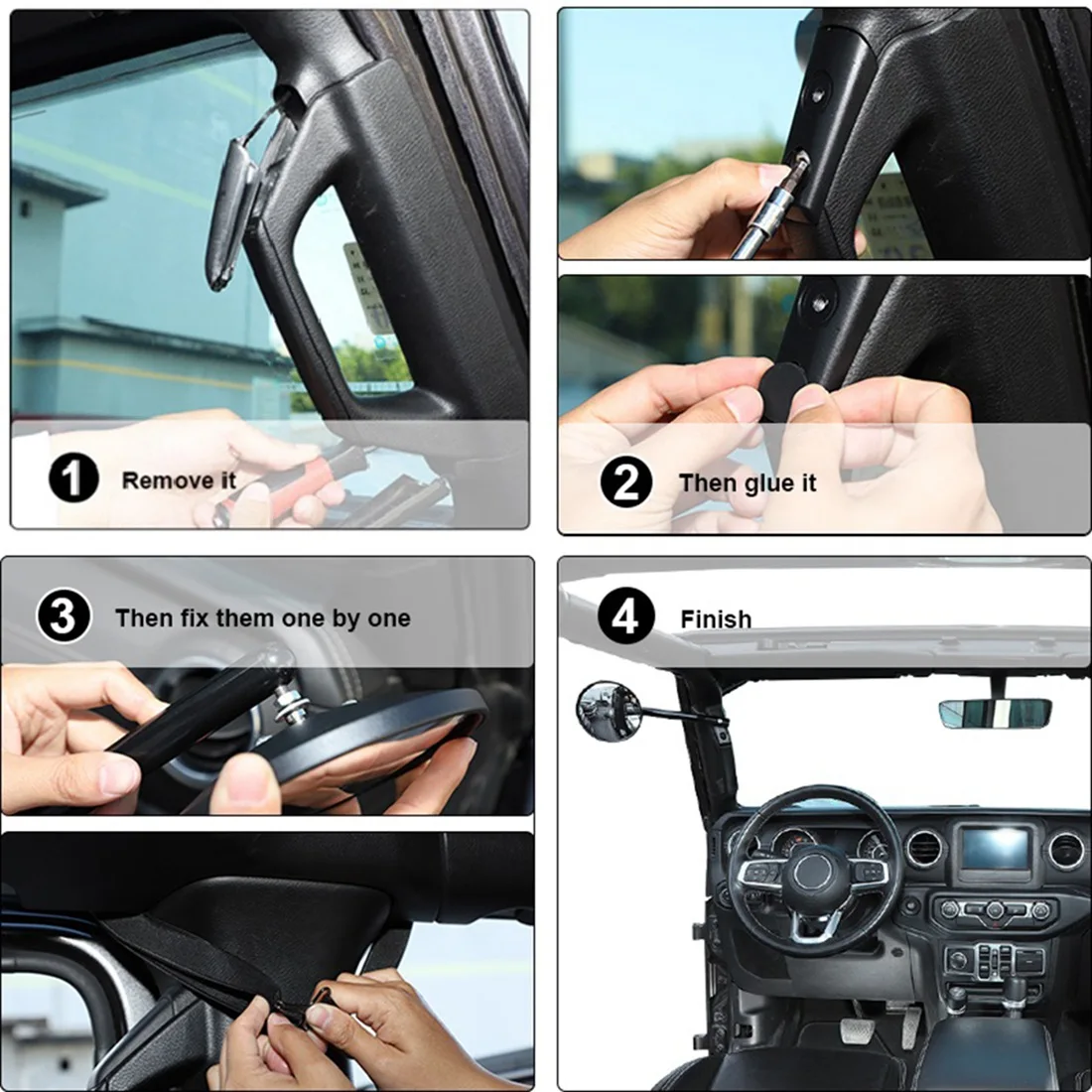 1 Remove it

2 Then glue it

3 Then fix them one by one

4 Finish