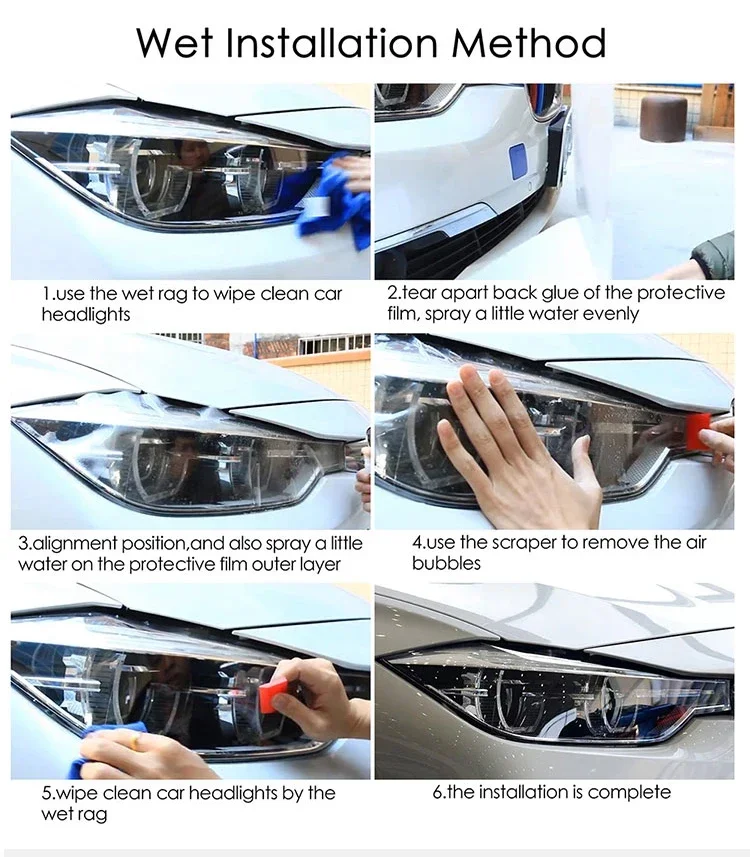 Wet Installation Method

1.use the wet rag to wipe clean car headlights

2.tear apart back glue of the protective film, spray a little water evenly

3.alignment position,and also spray a little water on the protective film outer layer

4.use the scraper to remove the air bubbles

5.wipe clean car headlights by the wet rag

6.the installation is complete