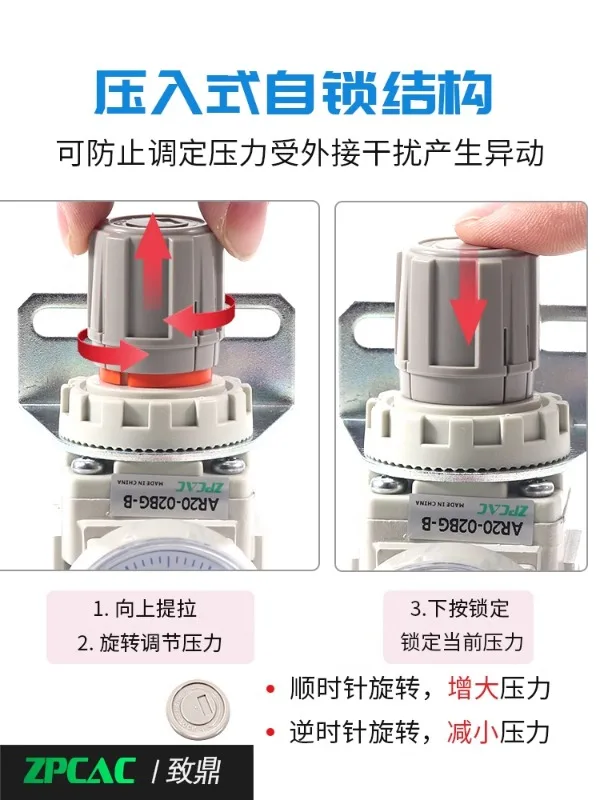 压入式自锁结构

可防止调定压力受外接干扰产生异动

ZPCAC MADE IN CHINA
AR20-02BG-B

ZPCAC MADE IN CHINA
AR20-02BG-B

1. 向上提拉
2. 旋转调节压力

3.下按锁定
锁定当前压力

• 顺时针旋转，增大压力
• 逆时针旋转，减小压力

ZPCAC / 致鼎