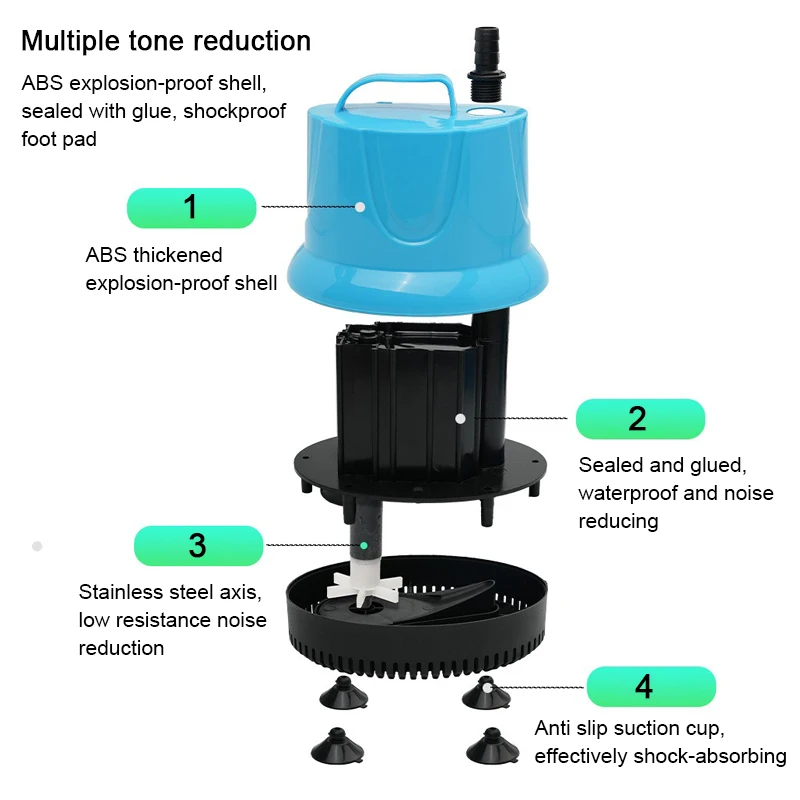 Multiple tone reduction

ABS explosion-proof shell, sealed with glue, shockproof foot pad

1

ABS thickened explosion-proof shell

2

Sealed and glued, waterproof and noise reducing

3

Stainless steel axis, low resistance noise reduction

4

Anti slip suction cup, effectively shock-absorbing