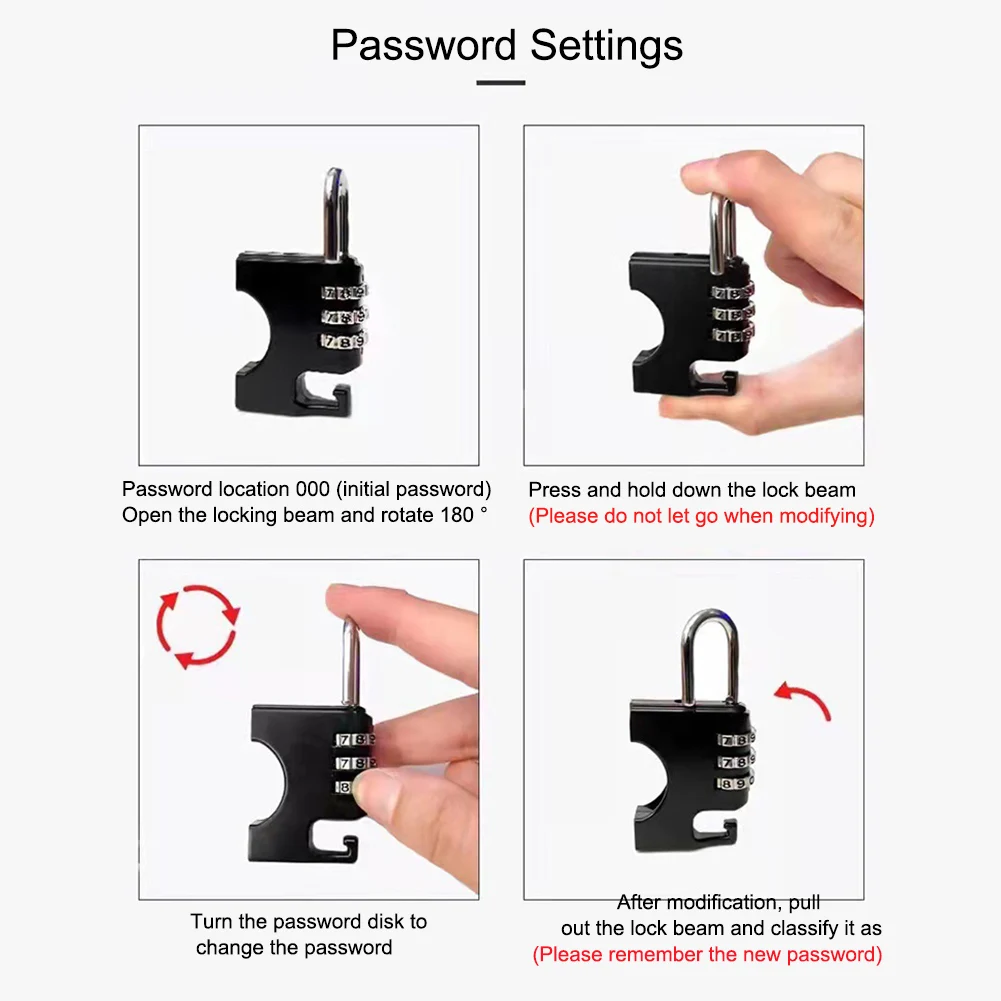 Password Settings

Password location 000 (initial password)
Open the locking beam and rotate 180 °

Press and hold down the lock beam
(Please do not let go when modifying)

Turn the password disk to change the password

After modification, pull out the lock beam and classify it as
(Please remember the new password)