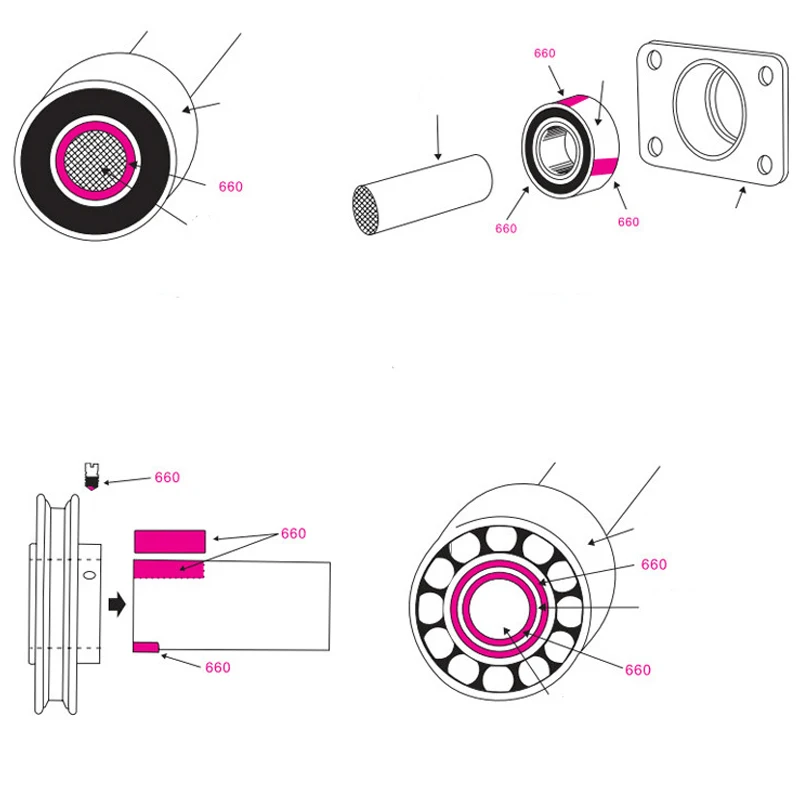 660

660

660

660

660

660

660

660

660