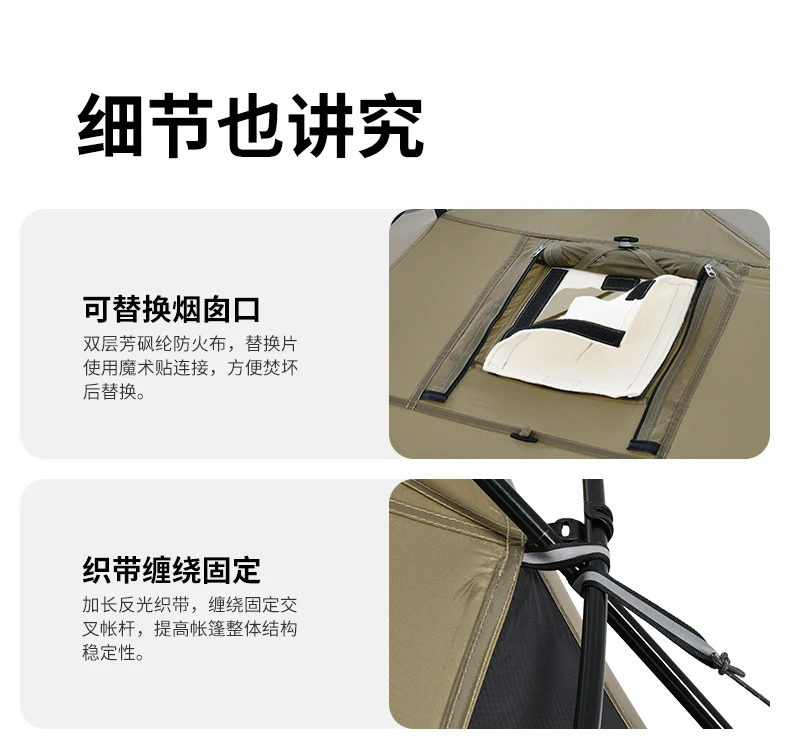 细节也讲究

可替换烟囱口

双层芳砜纶防火布，替换片使用魔术贴连接，方便焚坏后替换。

织带缠绕固定

加长反光织带，缠绕固定交叉帐杆，提高帐篷整体结构稳定性。