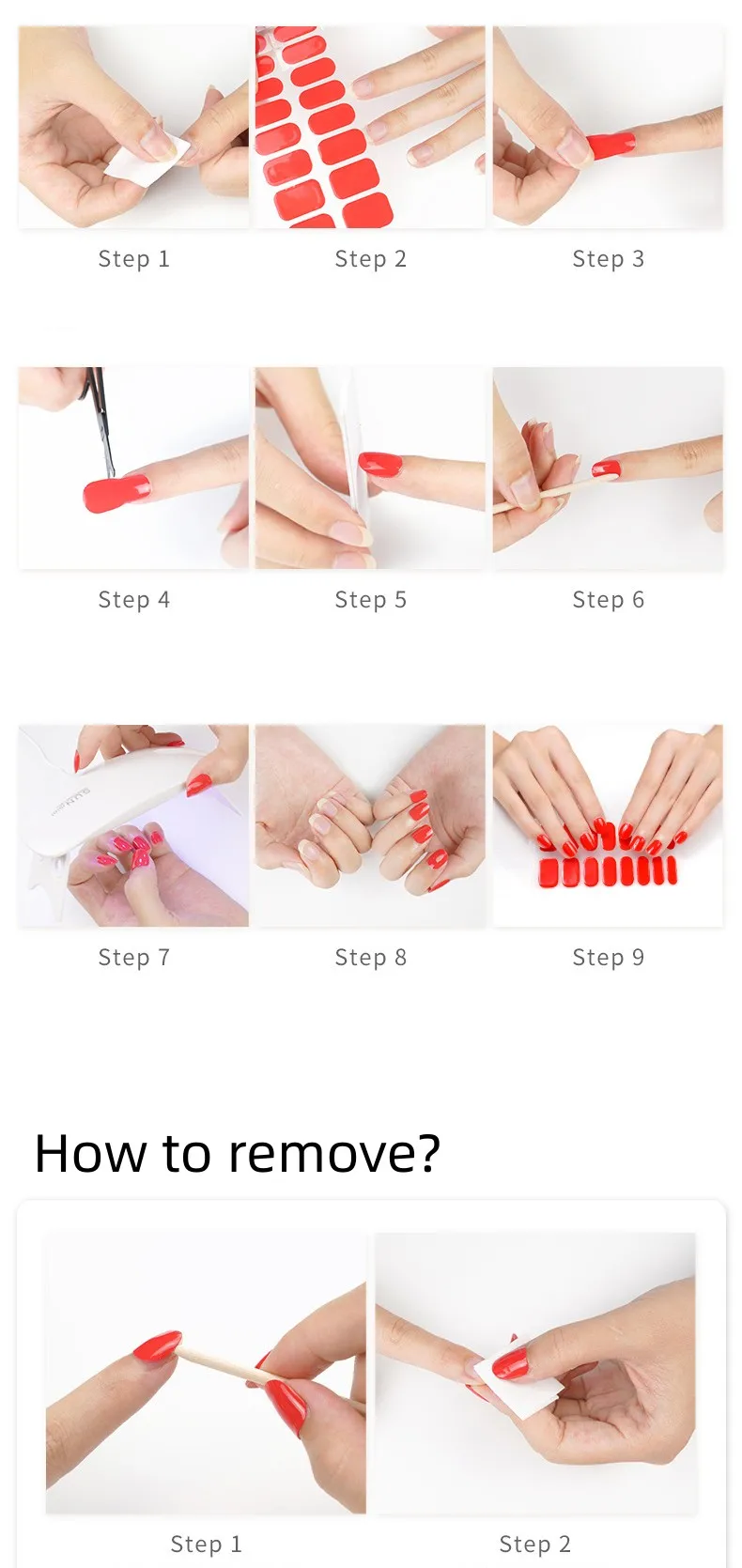 Step 1
Step 2
Step 3

Step 4
Step 5
Step 6

SUN
Step 7
Step 8
Step 9

How to remove?

Step 1
Step 2