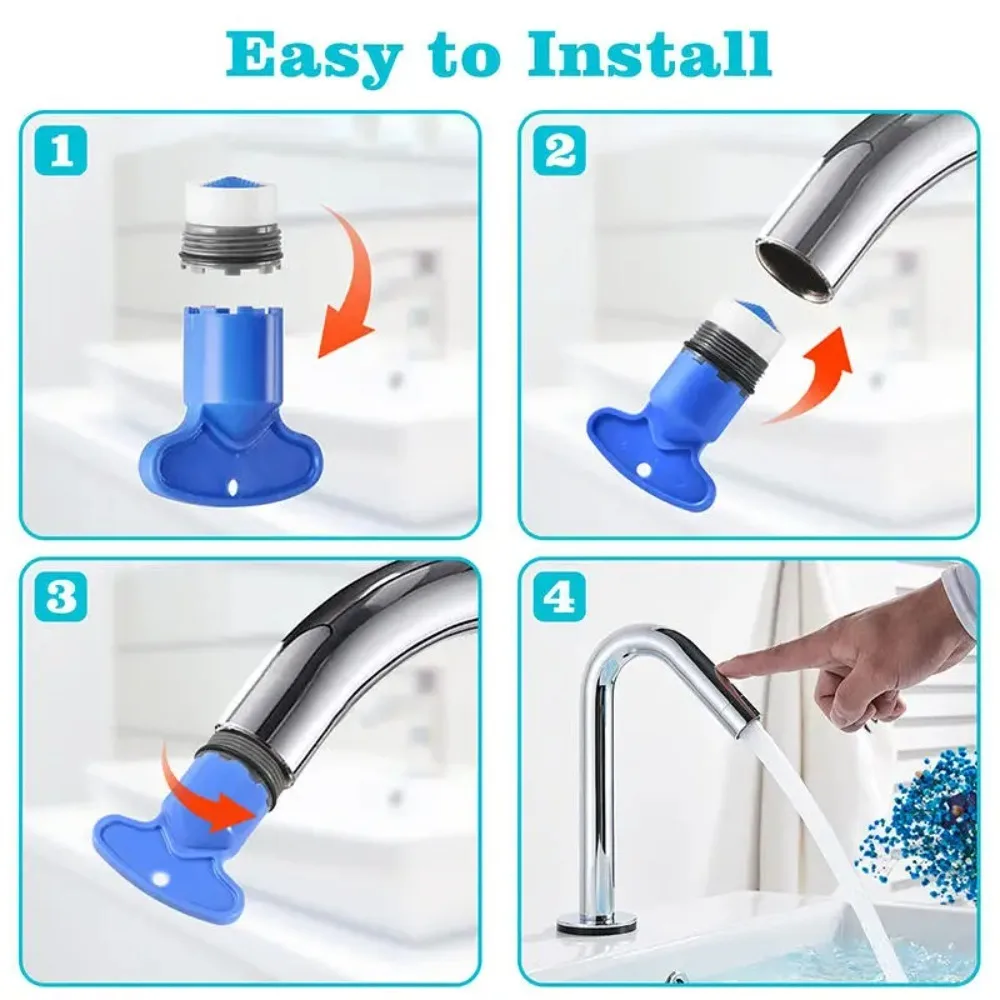 Easy to Install

1

2

3

4