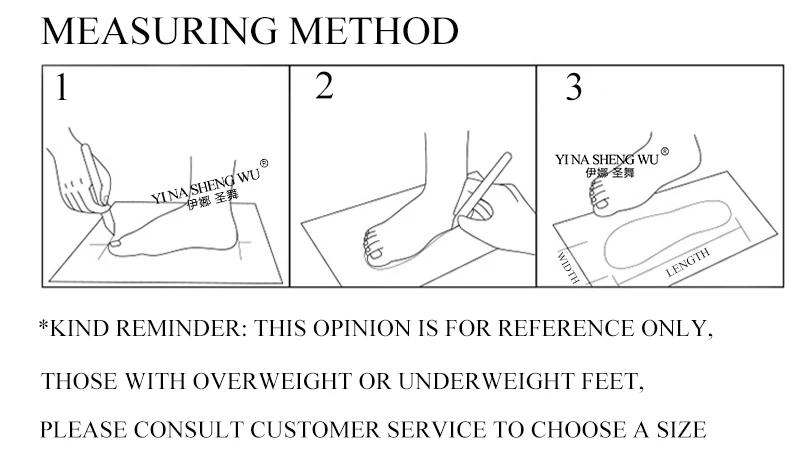 MEASURING METHOD

1

YI NA SHENG WU®
伊娜 圣舞

2

3

YI NA SHENG WU®
伊娜 圣舞

WIDTH

LENGTH

*KIND REMINDER: THIS OPINION IS FOR REFERENCE ONLY,

THOSE WITH OVERWEIGHT OR UNDERWEIGHT FEET,

PLEASE CONSULT CUSTOMER SERVICE TO CHOOSE A SIZE