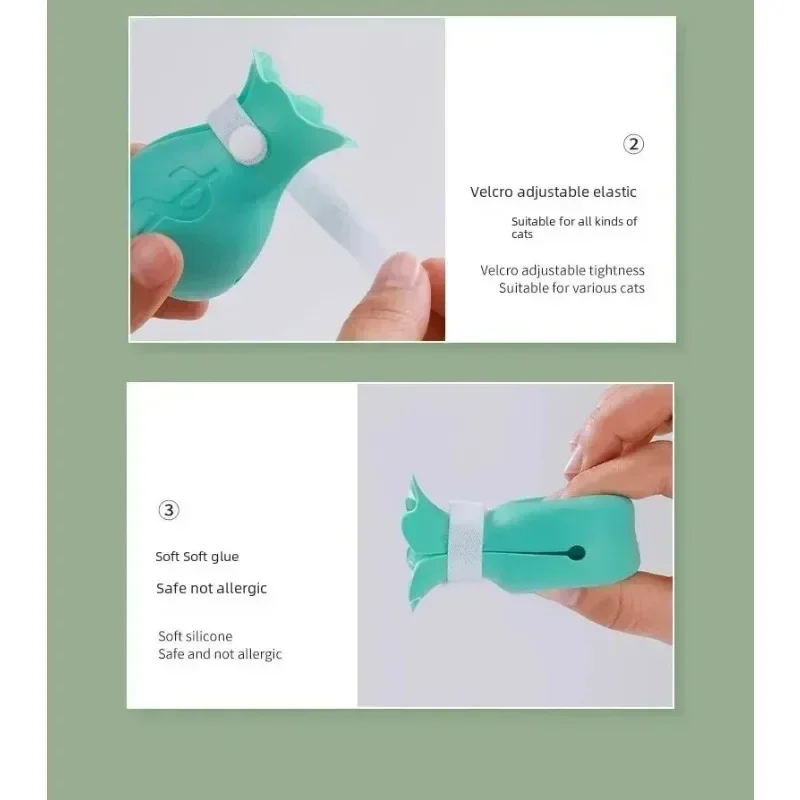 ②

Velcro adjustable elastic

Suitable for all kinds of cats

Velcro adjustable tightness
Suitable for various cats

③

Soft Soft glue

Safe not allergic

Soft silicone
Safe and not allergic