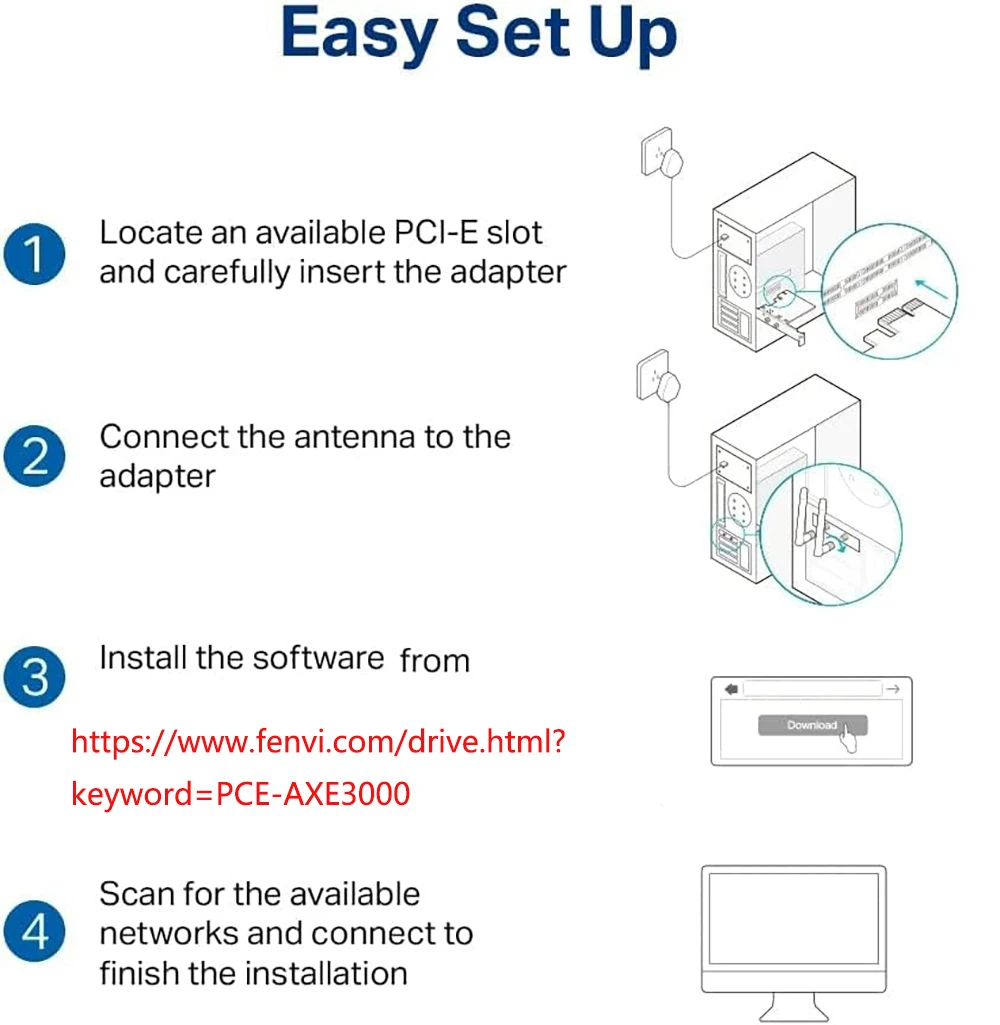 Easy Set Up

1 Locate an available PCI-E slot and carefully insert the adapter

2 Connect the antenna to the adapter

3 Install the software from

https://www.fenvi.com/drive.html?keyword=PCE-AXE3000

Download

4 Scan for the available networks and connect to finish the installation