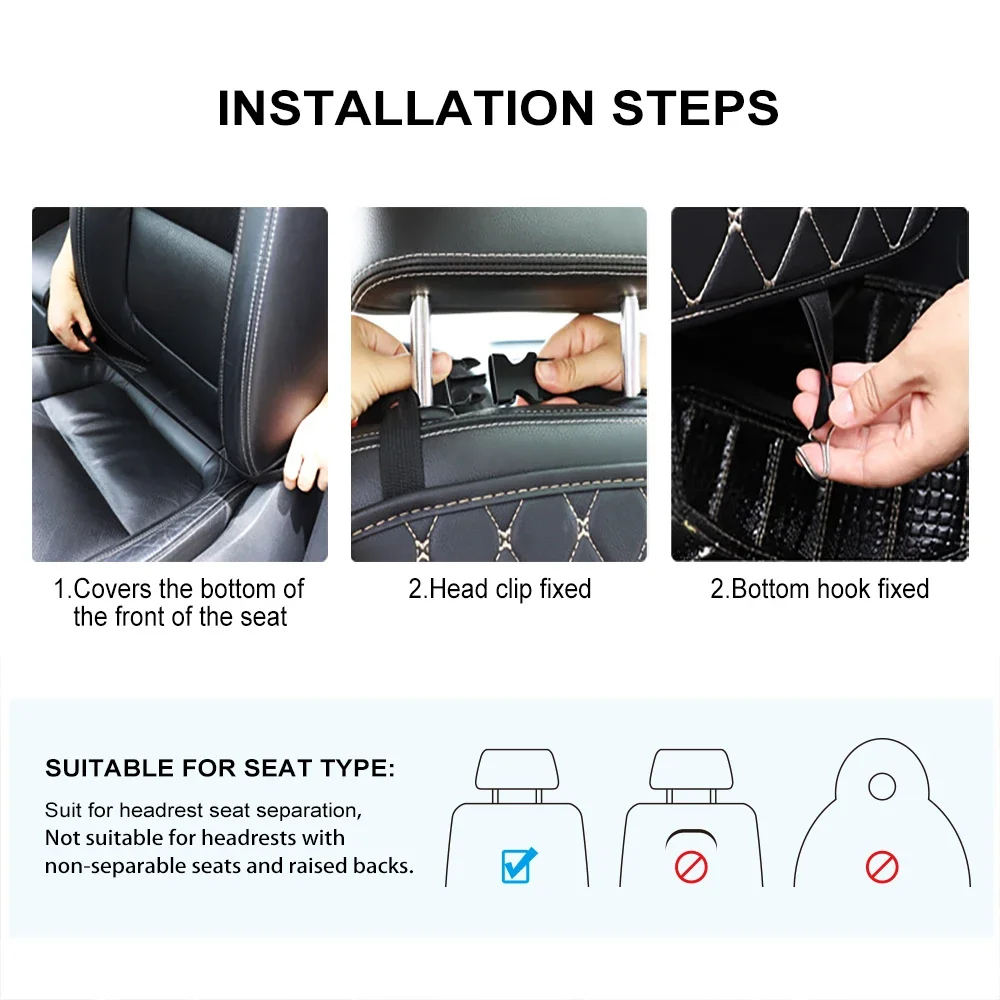 INSTALLATION STEPS

1.Covers the bottom of the front of the seat

2.Head clip fixed

2.Bottom hook fixed

SUITABLE FOR SEAT TYPE:

Suit for headrest seat separation,
Not suitable for headrests with
non-separable seats and raised backs.

☑