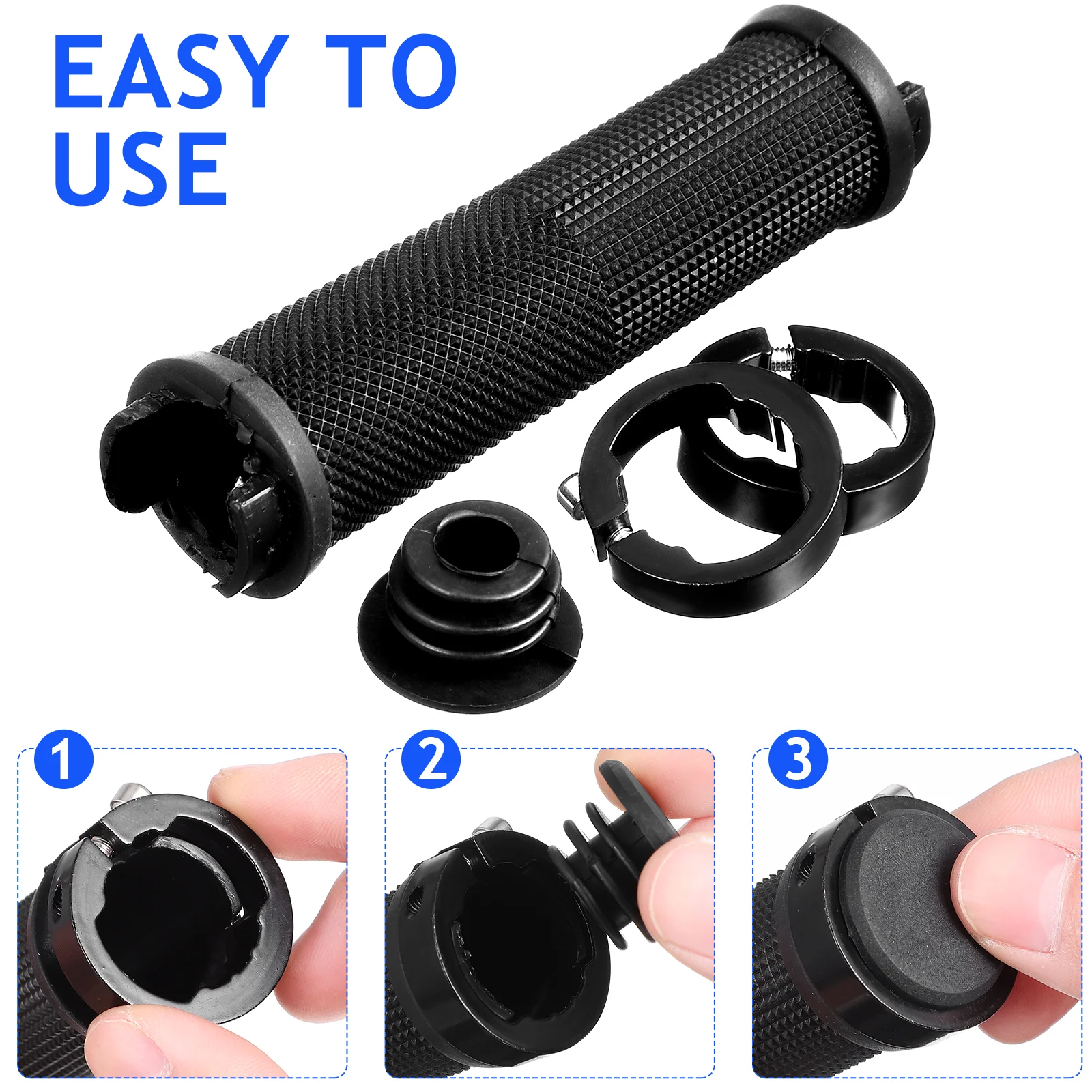 EASY TO USE

1

2

3