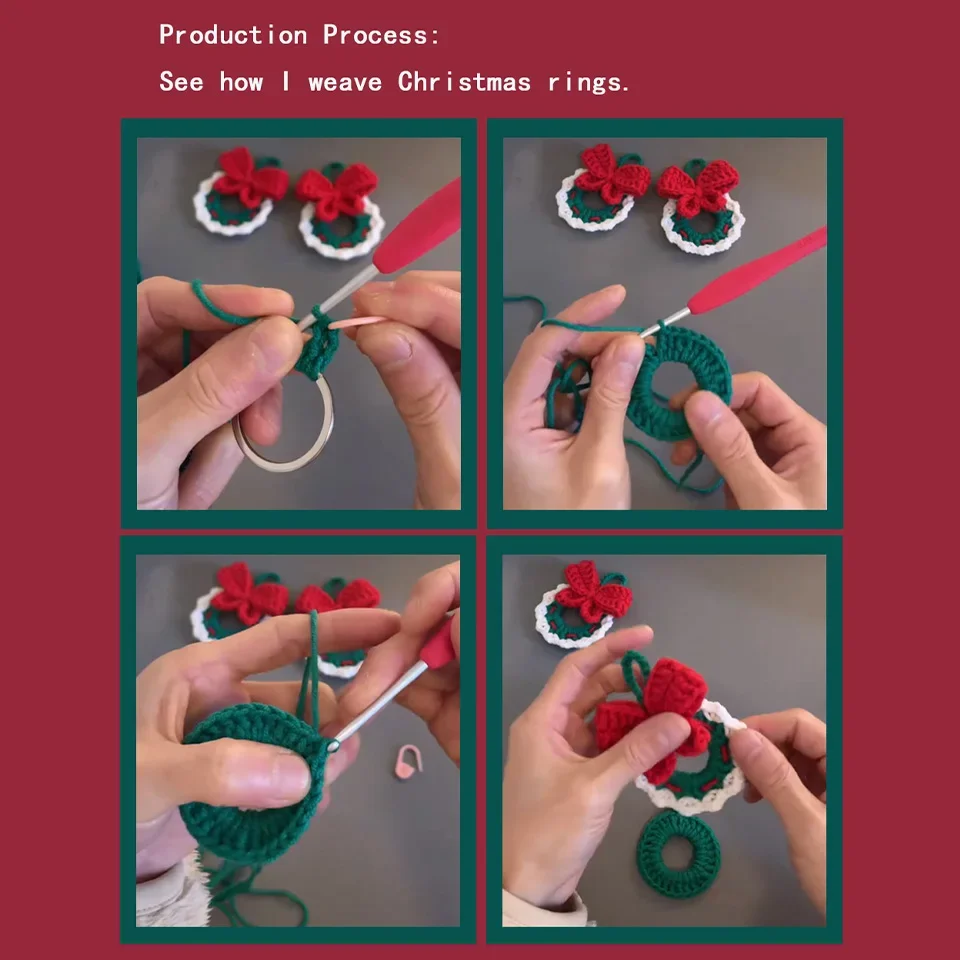 Production Process:

See how I weave Christmas rings.