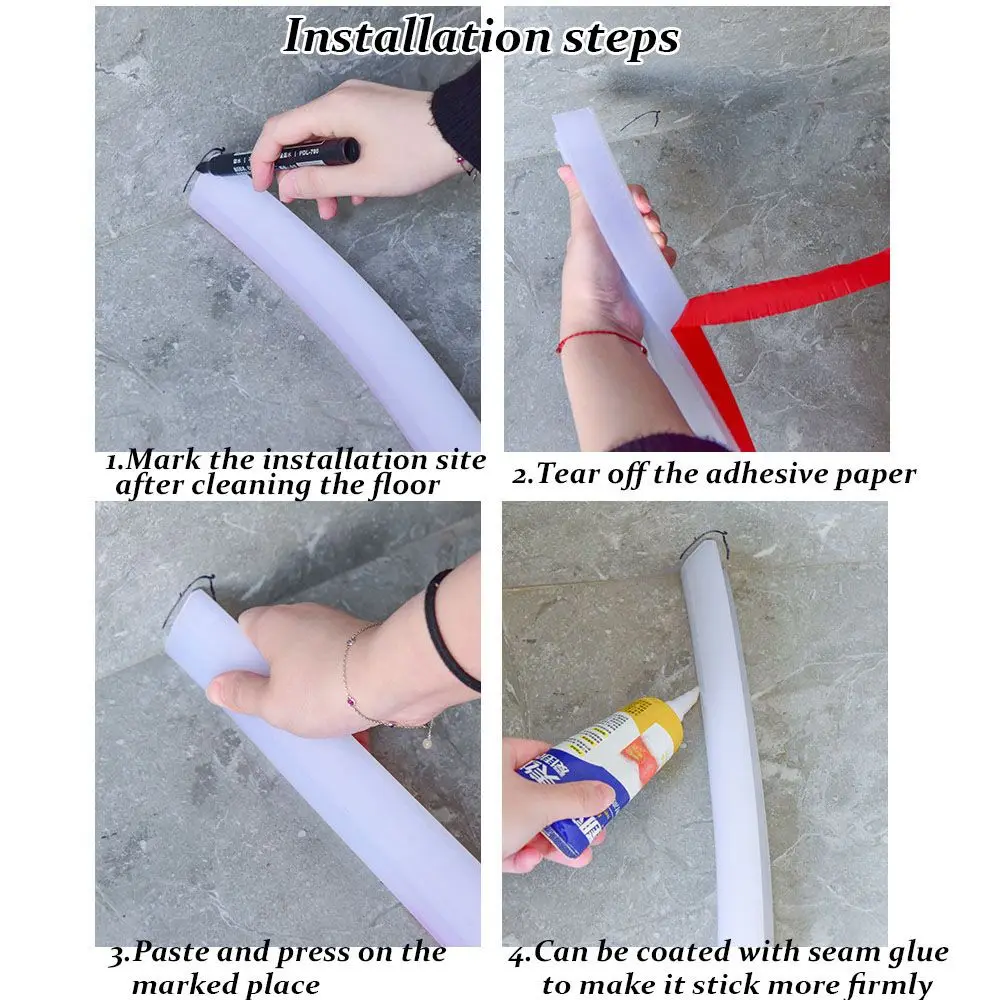 Installation steps

1.Mark the installation site after cleaning the floor

2.Tear off the adhesive paper

3.Paste and press on the marked place

4.Can be coated with seam glue to make it stick more firmly