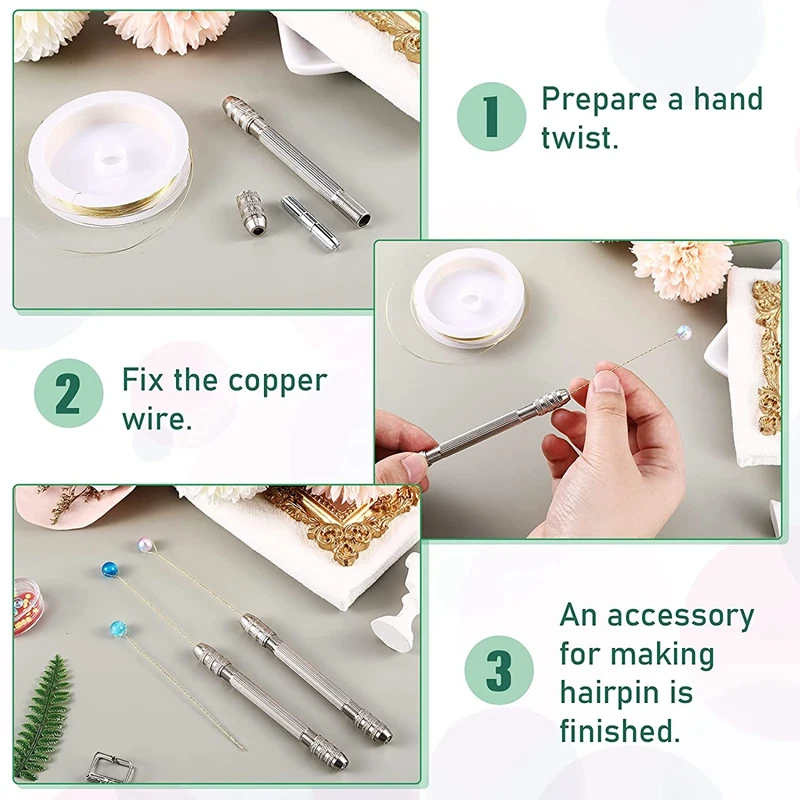 1 Prepare a hand twist.

2 Fix the copper wire.

3 An accessory for making hairpin is finished.