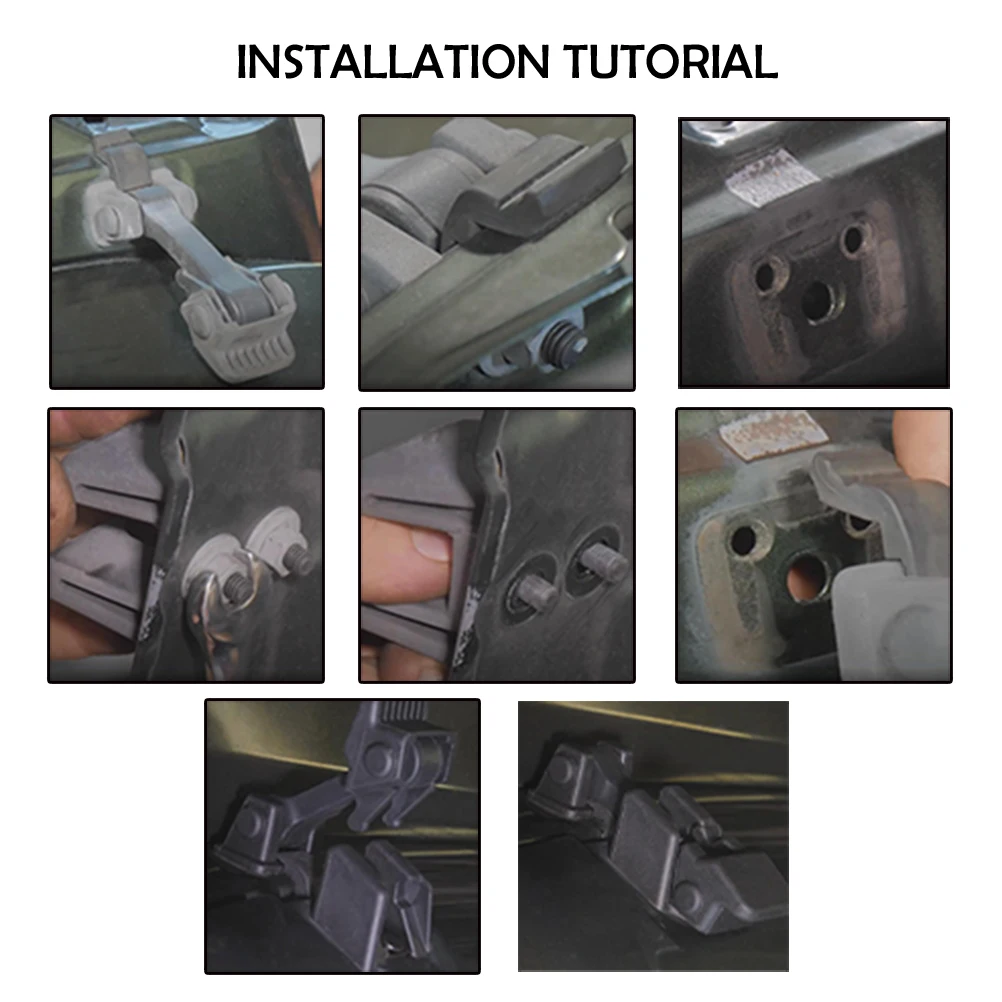 INSTALLATION TUTORIAL