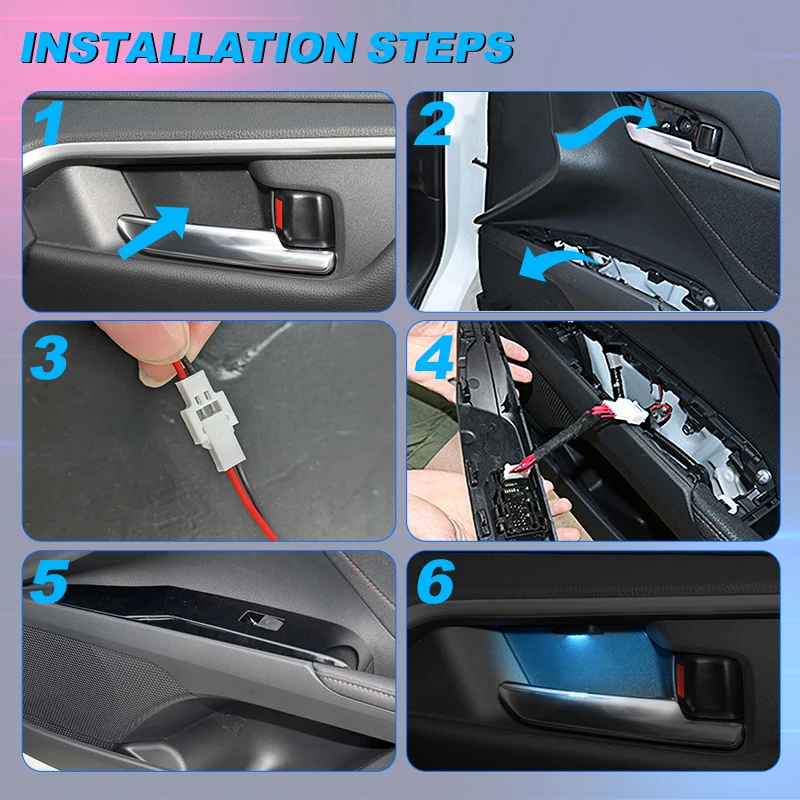 INSTALLATION STEPS

1

2

3

4

5

6