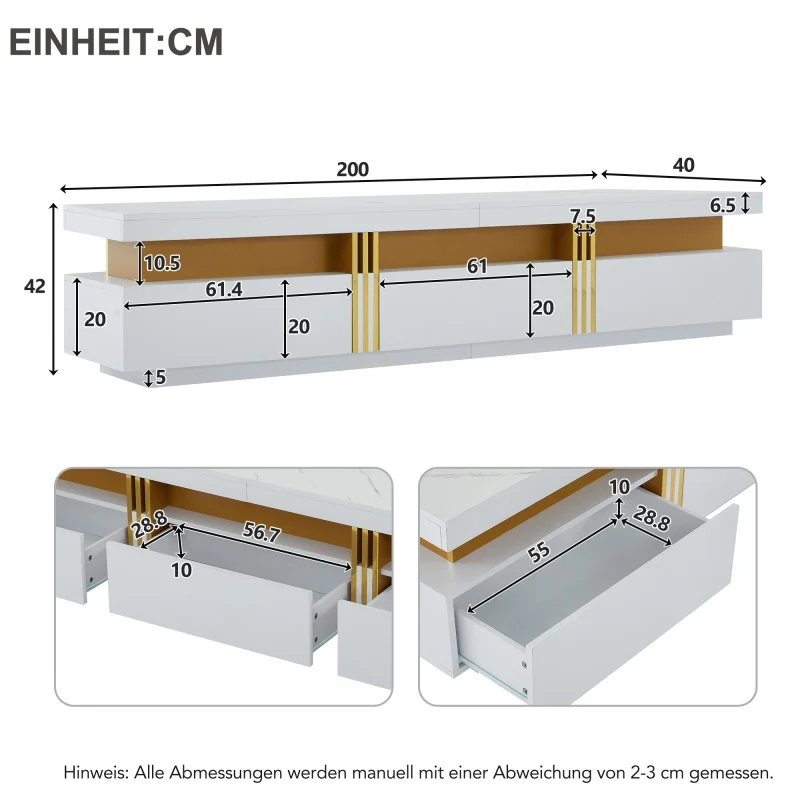 EINHEIT:CM

200
40
6.5
7.5
42
10.5
61
61.4
20
20
20
5

28.8
56.7
10

10
28.8
55

Hinweis: Alle Abmessungen werden manuell mit einer Abweichung von 2-3 cm gemessen.