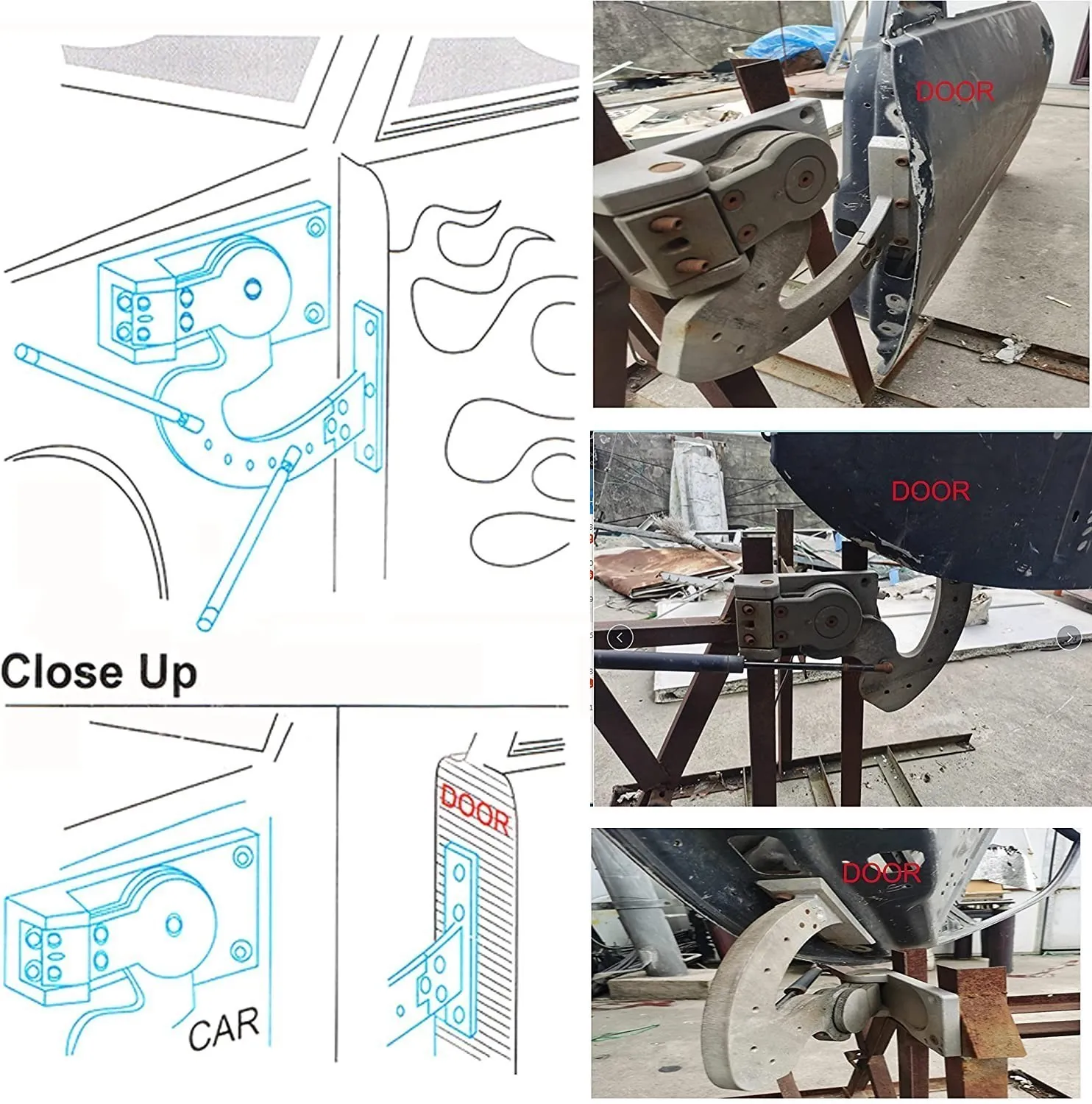 Close Up

CAR

DOOR

DOOR

DOOR

DOOR