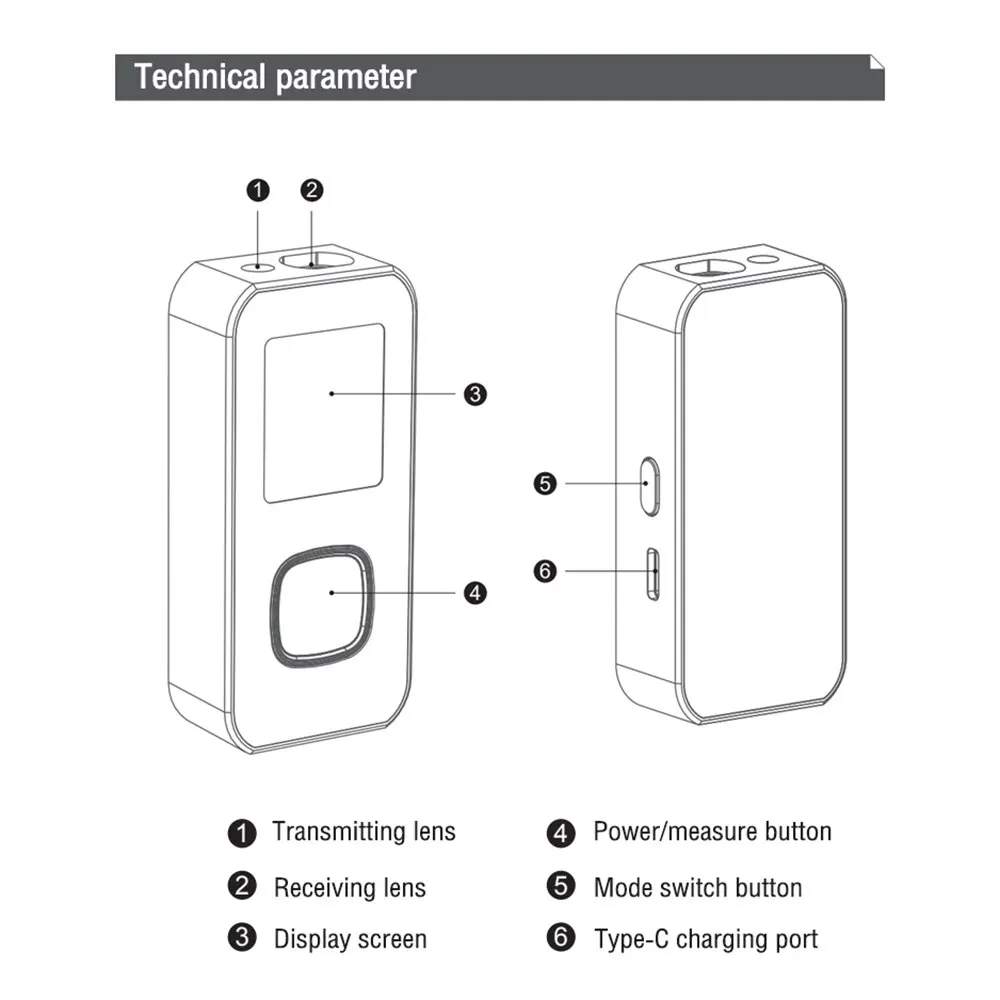 Technical parameter

1
2
3
4
5
6

1 Transmitting lens
2 Receiving lens
3 Display screen

4 Power/measure button
5 Mode switch button
6 Type-C charging port