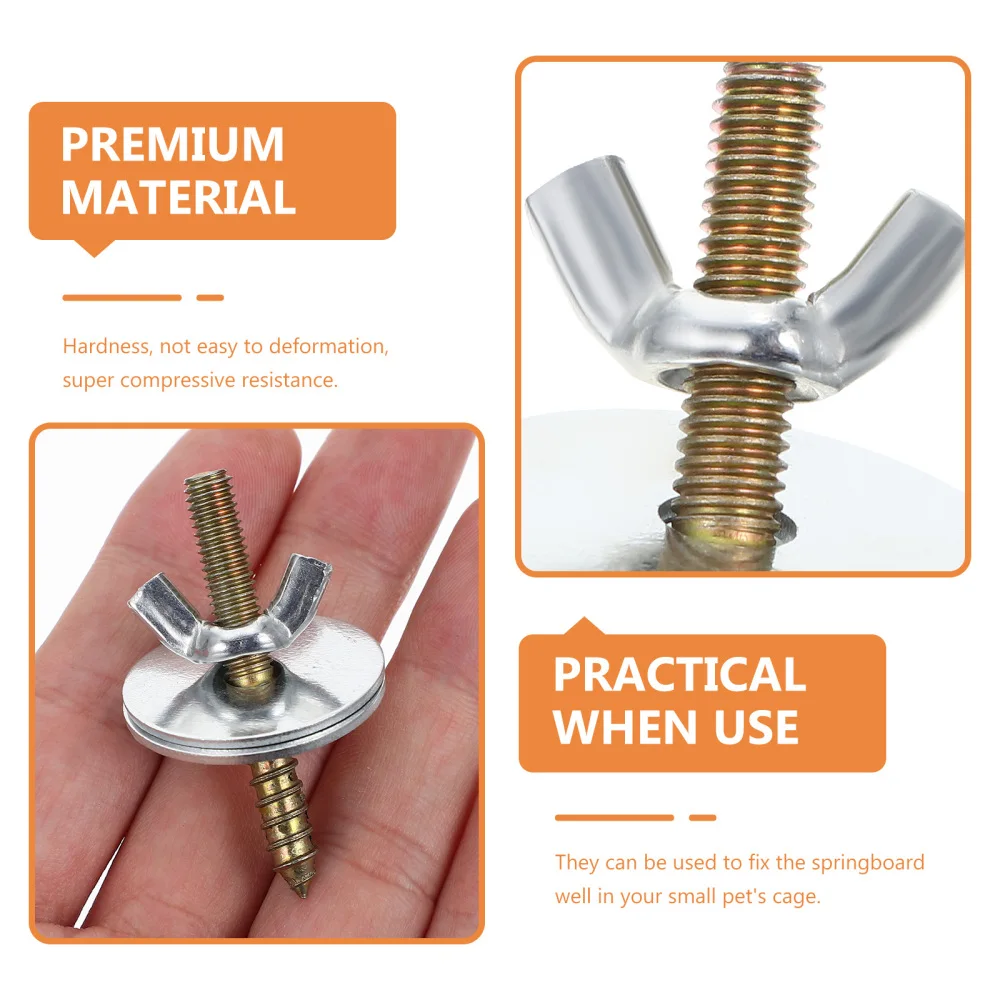 PREMIUM MATERIAL

Hardness, not easy to deformation, super compressive resistance.

PRACTICAL WHEN USE

They can be used to fix the springboard well in your small pet's cage.