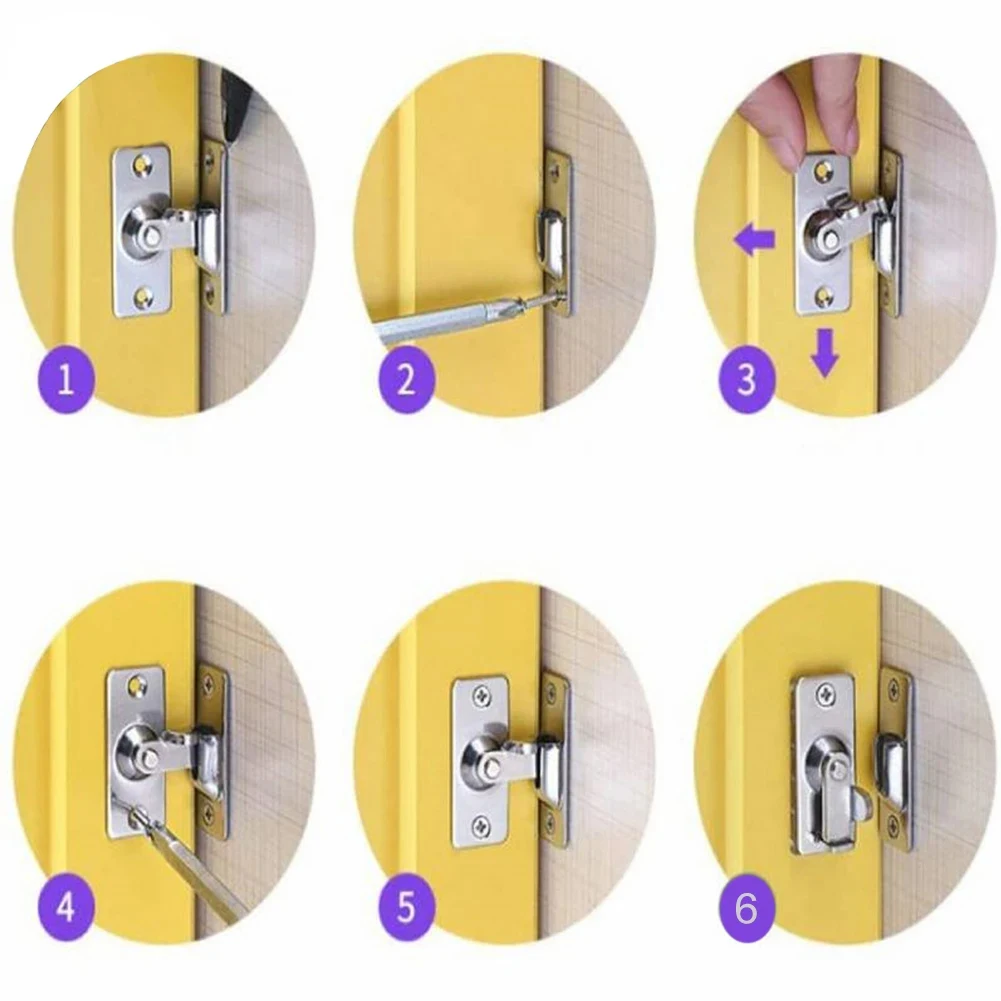 1

2

3

4

5

6