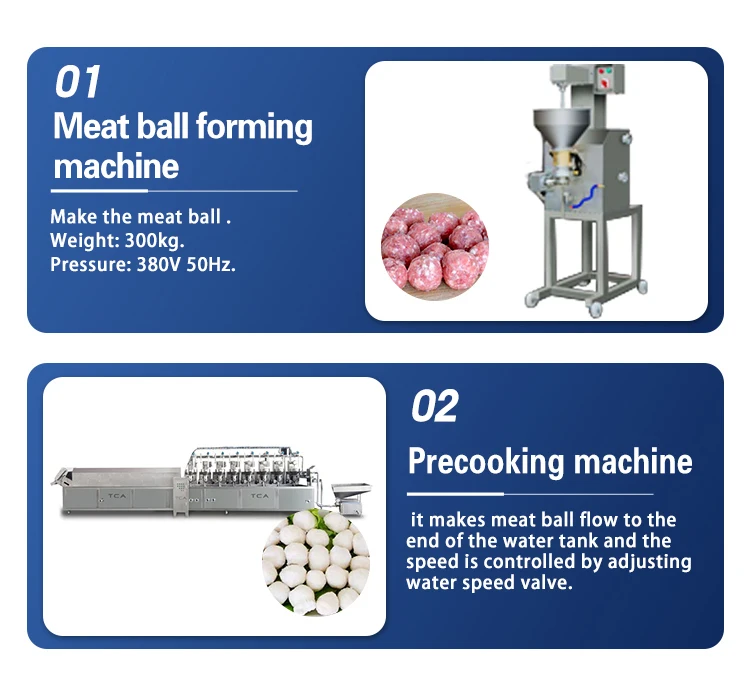 01
Meat ball forming machine

Make the meat ball .
Weight: 300kg.
Pressure: 380V 50Hz.

TCA TCA

02
Precooking machine

it makes meat ball flow to the end of the water tank and the speed is controlled by adjusting water speed valve.