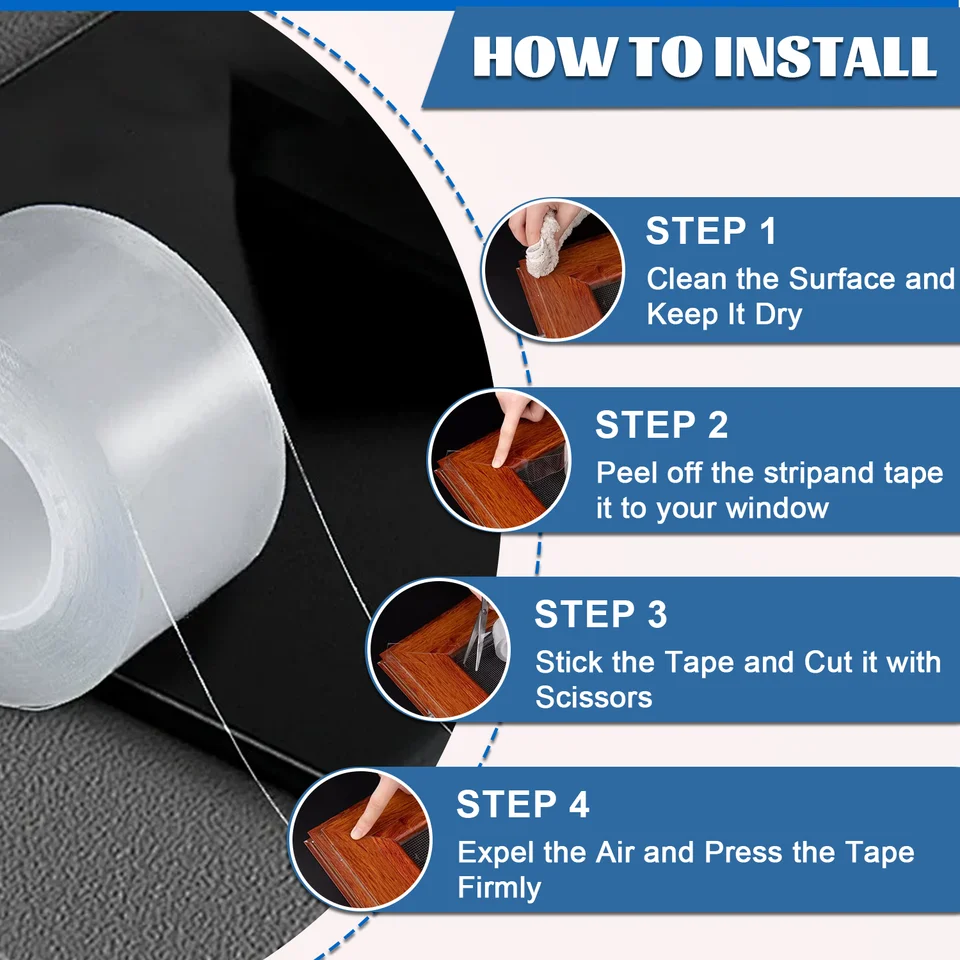 HOW TO INSTALL

STEP 1
Clean the Surface and Keep It Dry

STEP 2
Peel off the stripand tape it to your window

STEP 3
Stick the Tape and Cut it with Scissors

STEP 4
Expel the Air and Press the Tape Firmly