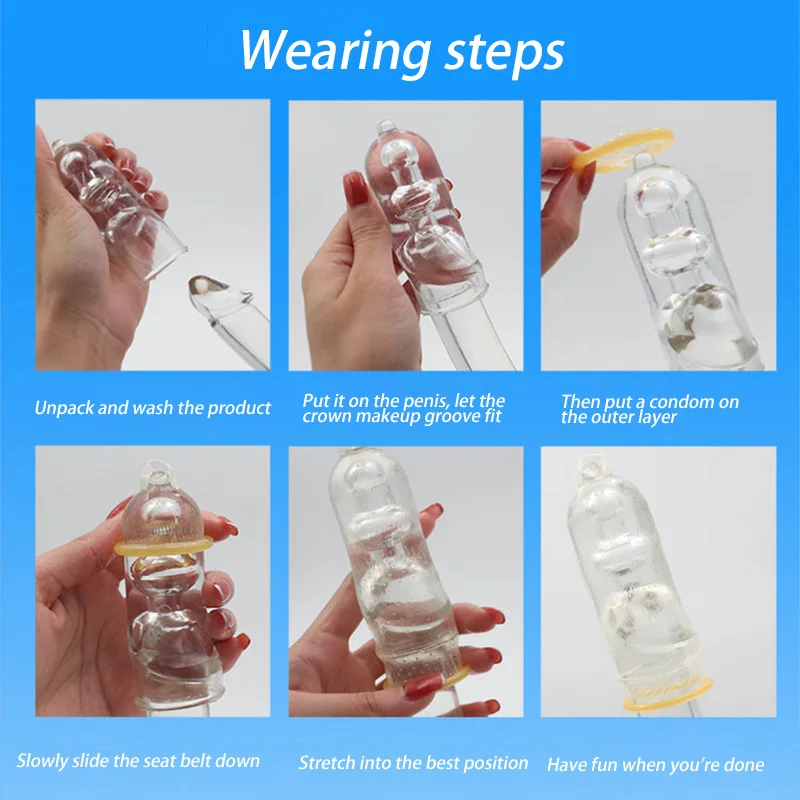 Wearing steps

Unpack and wash the product

Put it on the penis, let the crown makeup groove fit

Then put a condom on the outer layer

Slowly slide the seat belt down

Stretch into the best position

Have fun when you're done