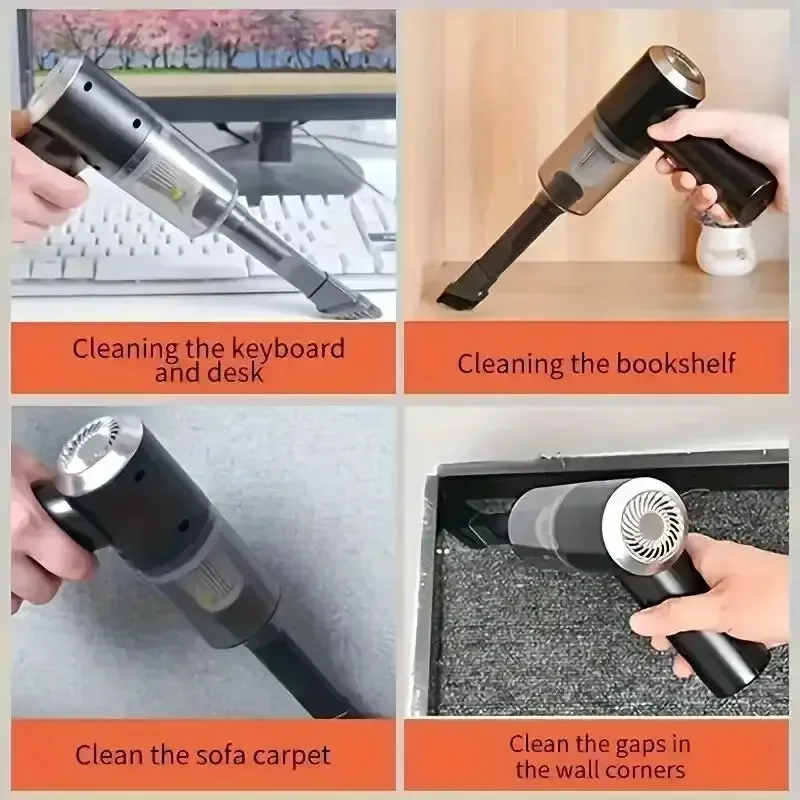 Cleaning the keyboard and desk

Cleaning the bookshelf

Clean the sofa carpet

Clean the gaps in the wall corners