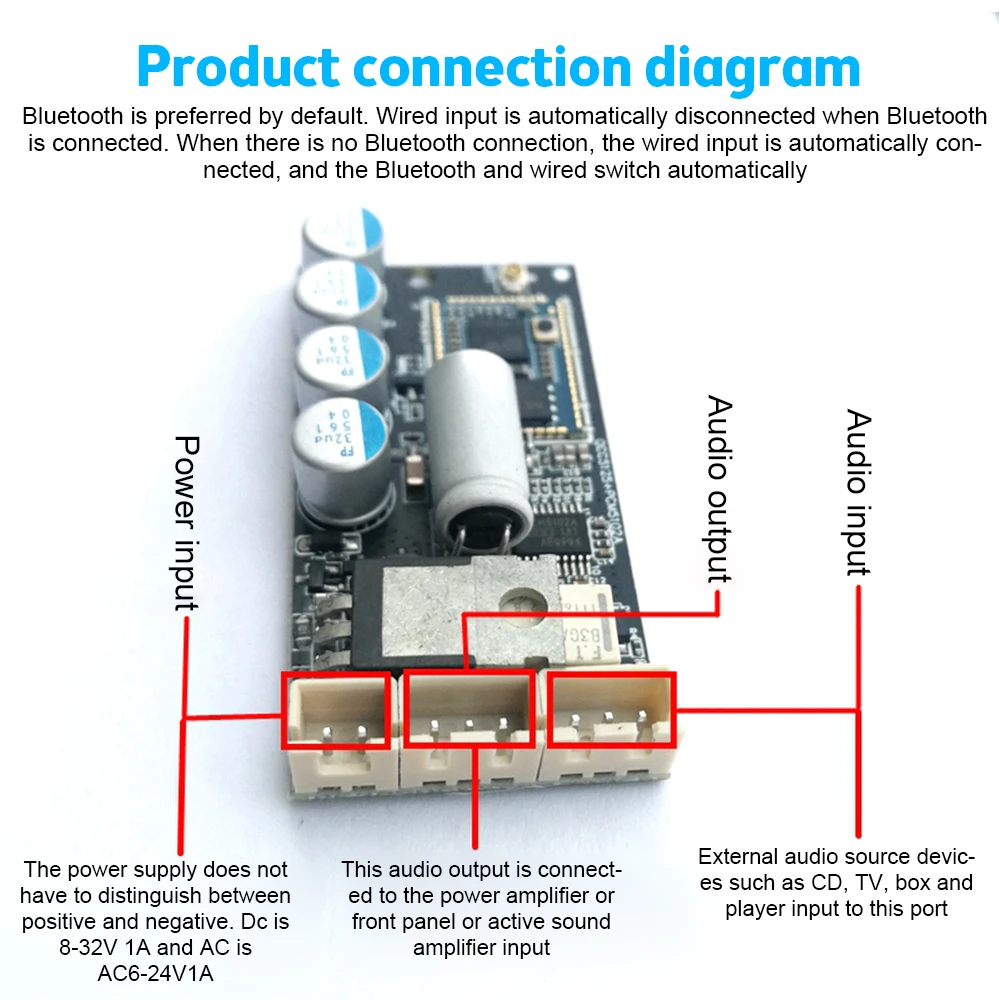 Product connection diagram

Bluetooth is preferred by default. Wired input is automatically disconnected when Bluetooth is connected. When there is no Bluetooth connection, the wired input is automatically connected, and the Bluetooth and wired switch automatically

Power input

Audio output

Audio input

The power supply does not have to distinguish between positive and negative. Dc is 8-32V 1A and AC is AC6-24V1A

This audio output is connected to the power amplifier or front panel or active sound amplifier input

External audio source devices such as CD, TV, box and player input to this port