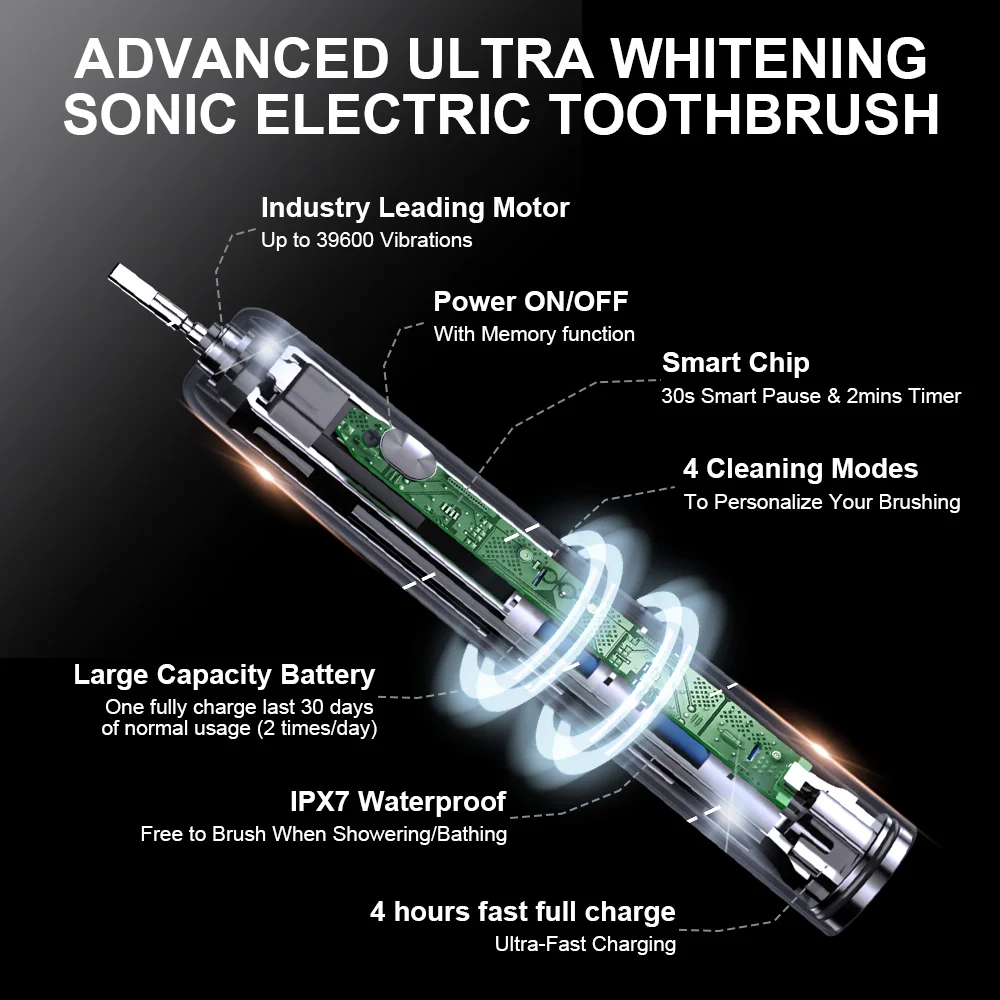 ADVANCED ULTRA WHITENING SONIC ELECTRIC TOOTHBRUSH

Industry Leading Motor
Up to 39600 Vibrations

Power ON/OFF
With Memory function

Smart Chip
30s Smart Pause & 2mins Timer

4 Cleaning Modes
To Personalize Your Brushing

Large Capacity Battery
One fully charge last 30 days of normal usage (2 times/day)

IPX7 Waterproof
Free to Brush When Showering/Bathing

4 hours fast full charge
Ultra-Fast Charging