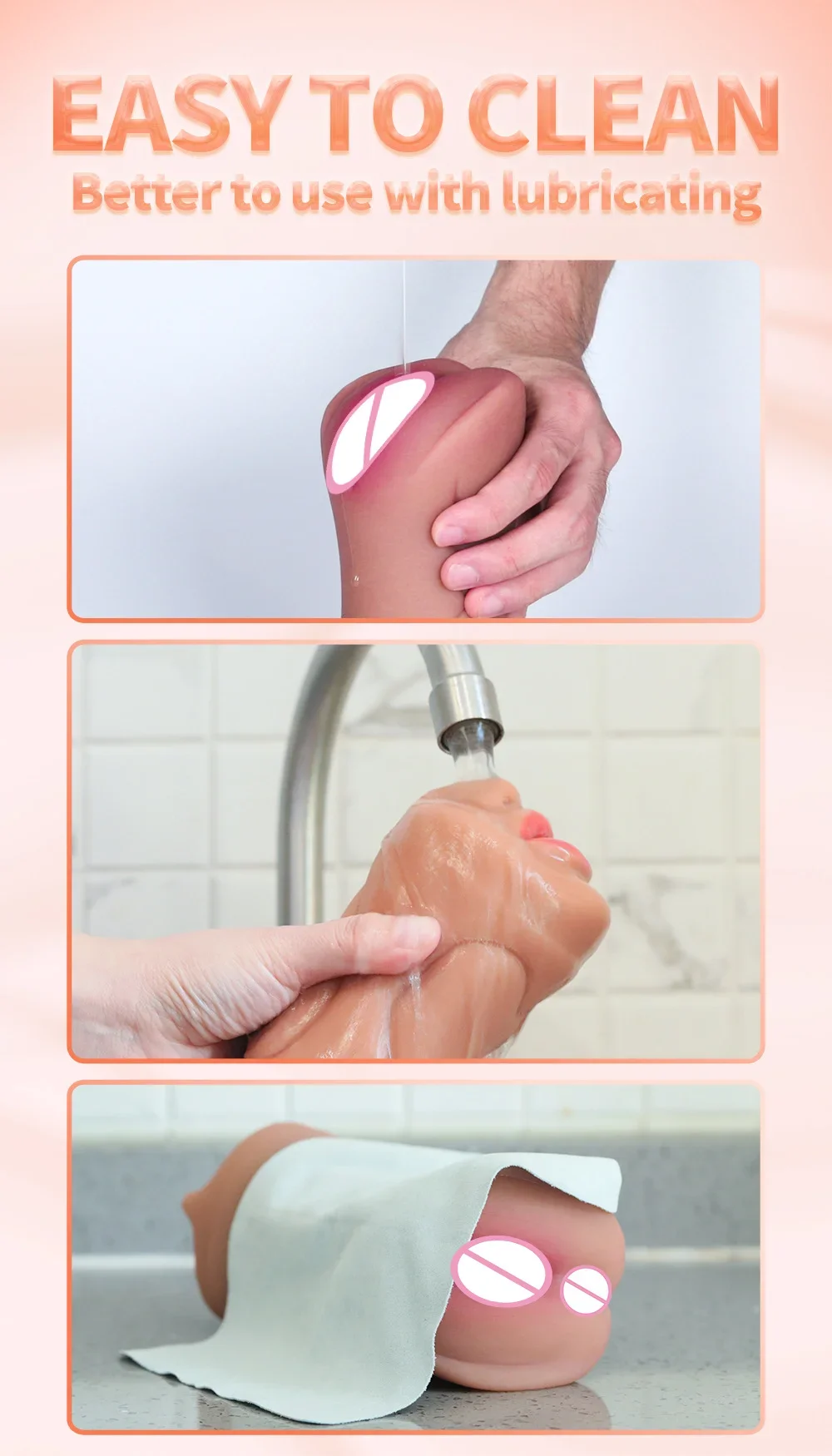 EASY TO CLEAN
Better to use with lubricating