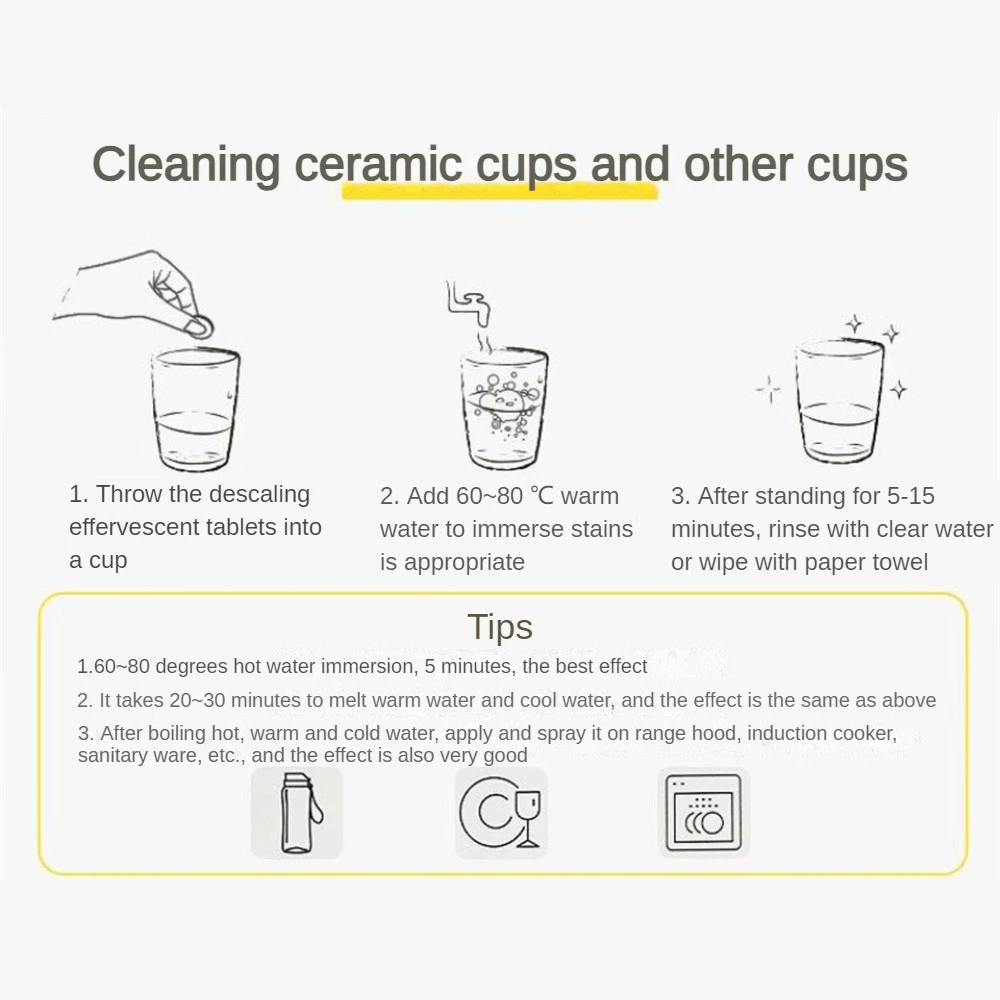 Cleaning ceramic cups and other cups

1. Throw the descaling effervescent tablets into a cup

2. Add 60~80 ℃ warm water to immerse stains is appropriate

3. After standing for 5-15 minutes, rinse with clear water or wipe with paper towel

Tips

1.60~80 degrees hot water immersion, 5 minutes, the best effect

2. It takes 20~30 minutes to melt warm water and cool water, and the effect is the same as above

3. After boiling hot, warm and cold water, apply and spray it on range hood, induction cooker, sanitary ware, etc., and the effect is also very good