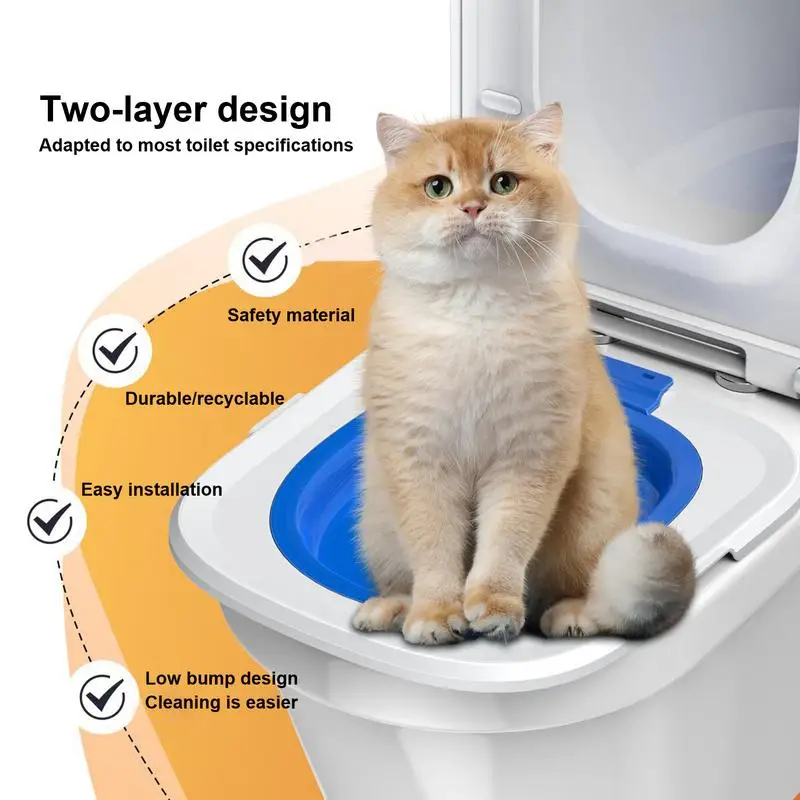 Two-layer design
Adapted to most toilet specifications

Safety material

Durable/recyclable

Easy installation

Low bump design
Cleaning is easier