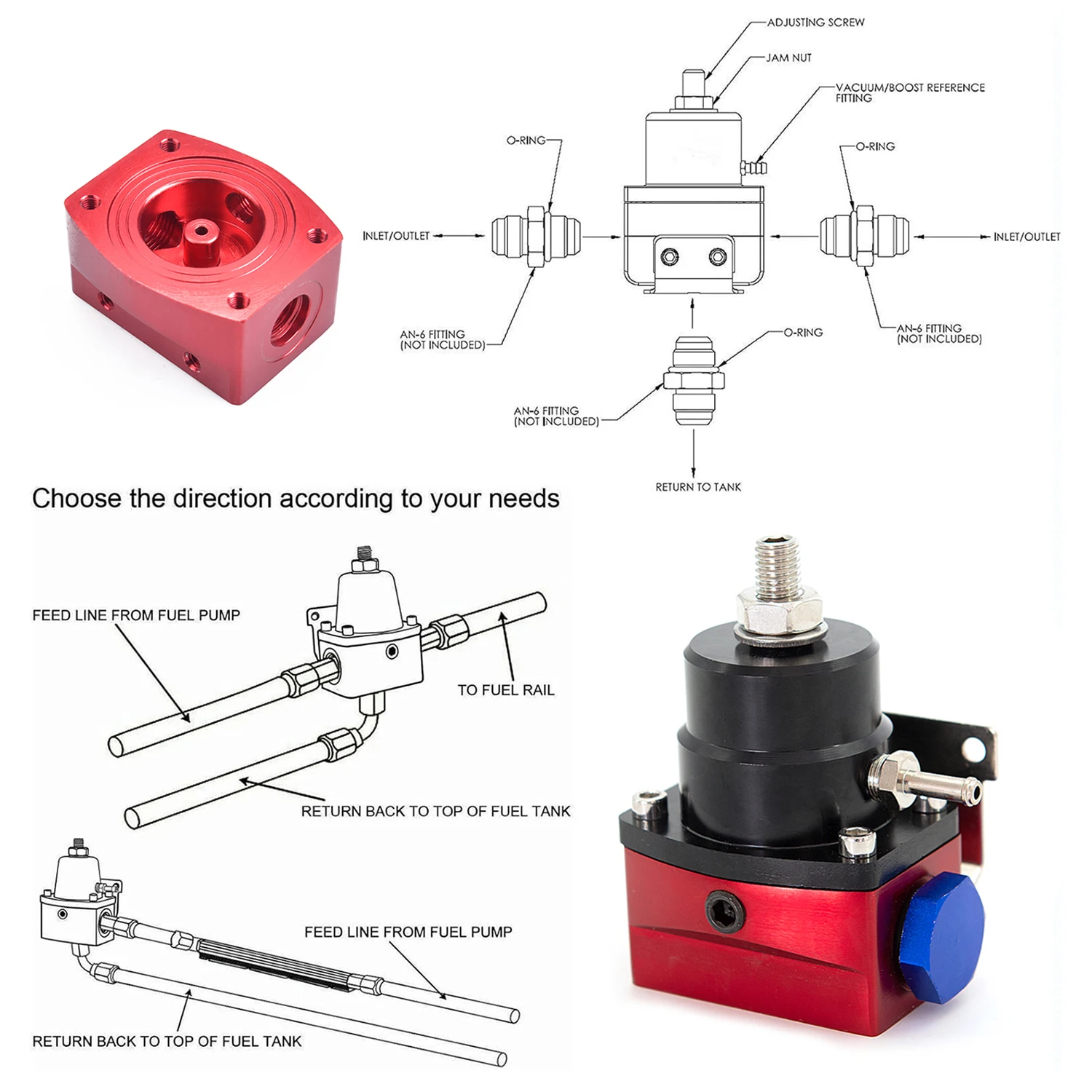 ADJUSTING SCREW
JAM NUT
VACUUM/BOOST REFERENCE FITTING
O-RING
O-RING
INLET/OUTLET
INLET/OUTLET
AN-6 FITTING (NOT INCLUDED)
AN-6 FITTING (NOT INCLUDED)
O-RING
AN-6 FITTING (NOT INCLUDED)
RETURN TO TANK

Choose the direction according to your needs

FEED LINE FROM FUEL PUMP
TO FUEL RAIL
RETURN BACK TO TOP OF FUEL TANK

FEED LINE FROM FUEL PUMP
RETURN BACK TO TOP OF FUEL TANK