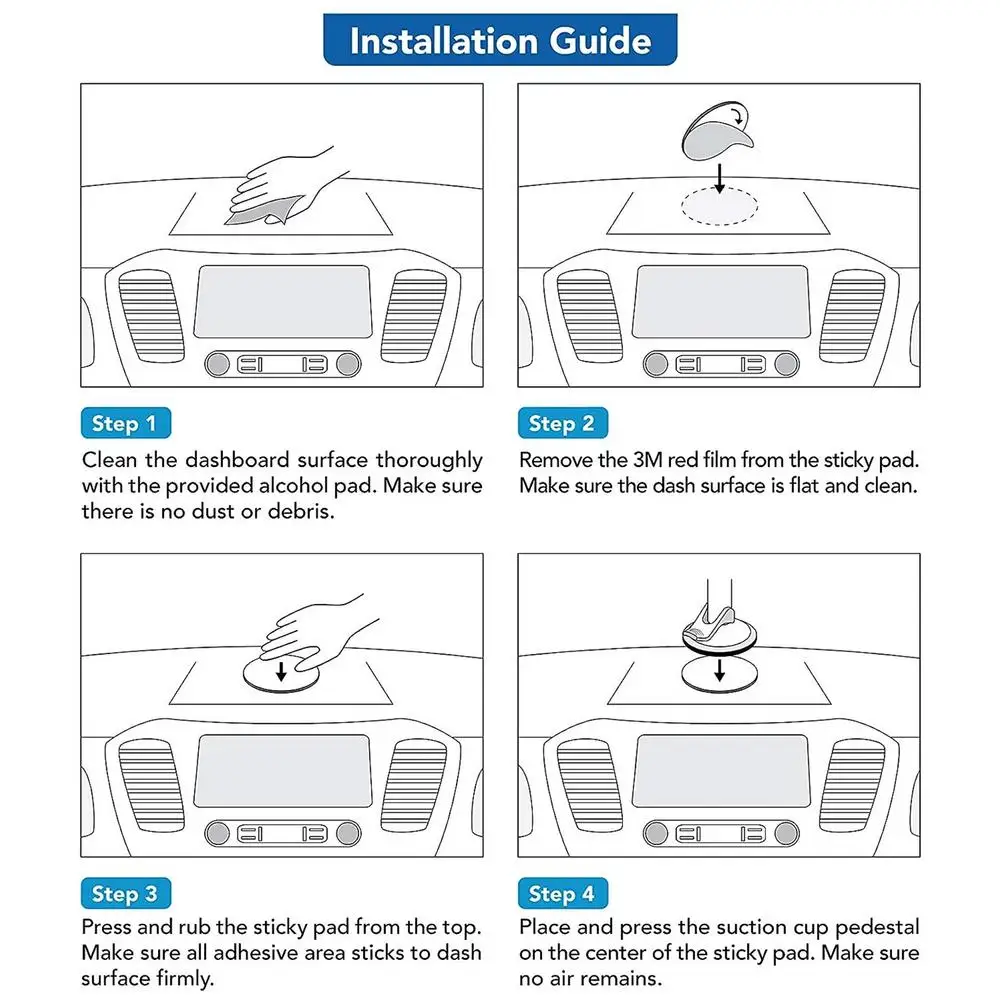 Installation Guide

Step 1

Clean the dashboard surface thoroughly with the provided alcohol pad. Make sure there is no dust or debris.

Step 2

Remove the 3M red film from the sticky pad. Make sure the dash surface is flat and clean.

Step 3

Press and rub the sticky pad from the top. Make sure all adhesive area sticks to dash surface firmly.

Step 4

Place and press the suction cup pedestal on the center of the sticky pad. Make sure no air remains.