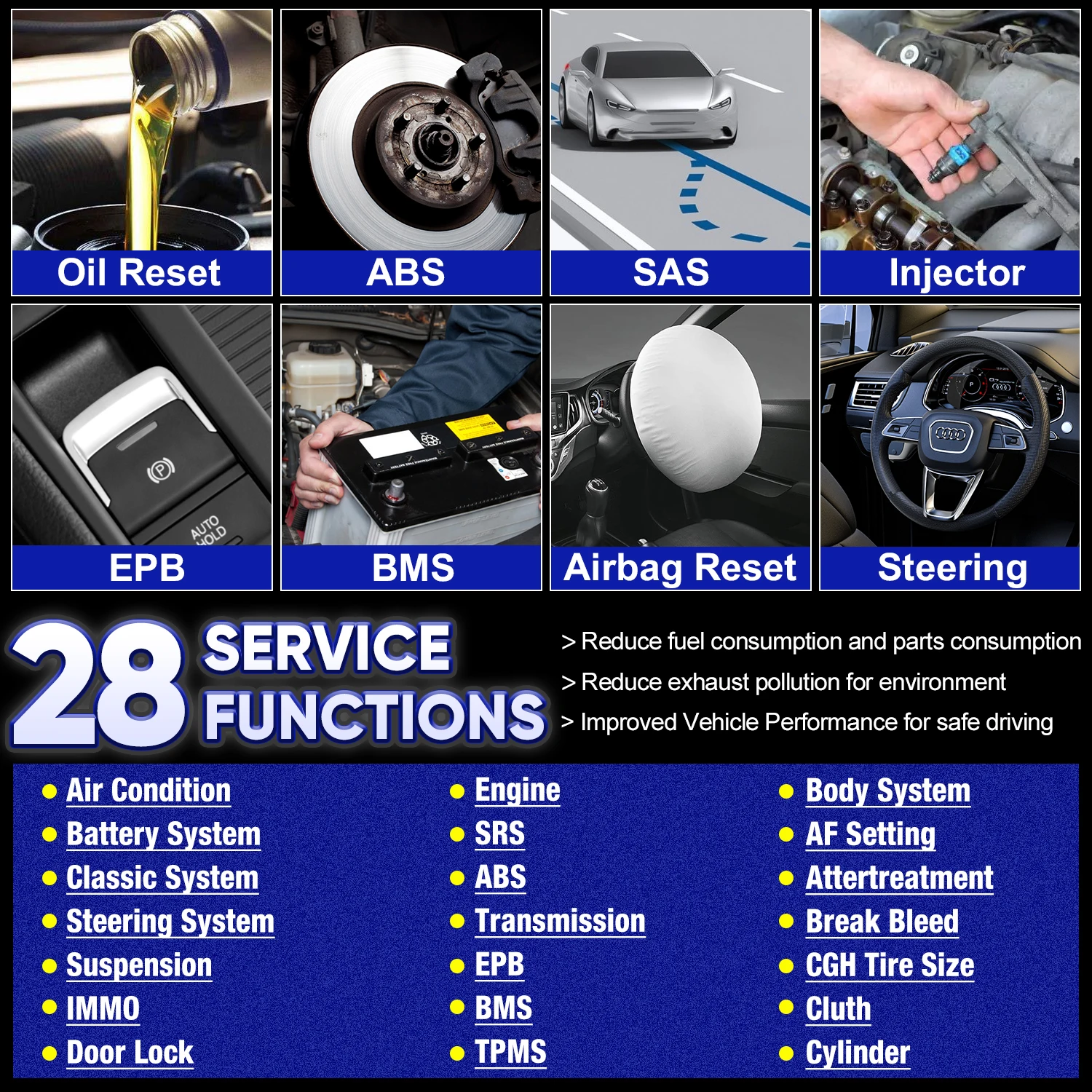 Oil Reset
ABS
SAS
Injector
AUTO HOLD
EPB
BMS
Airbag Reset
Steering

28 SERVICE FUNCTIONS

> Reduce fuel consumption and parts consumption
> Reduce exhaust pollution for environment
> Improved Vehicle Performance for safe driving

- Air Condition
- Battery System
- Classic System
- Steering System
- Suspension
- IMMO
- Door Lock

- Engine
- SRS
- ABS
- Transmission
- EPB
- BMS
- TPMS

- Body System
- AF Setting
- Attertreatment
- Break Bleed
- CGH Tire Size
- Cluth
- Cylinder