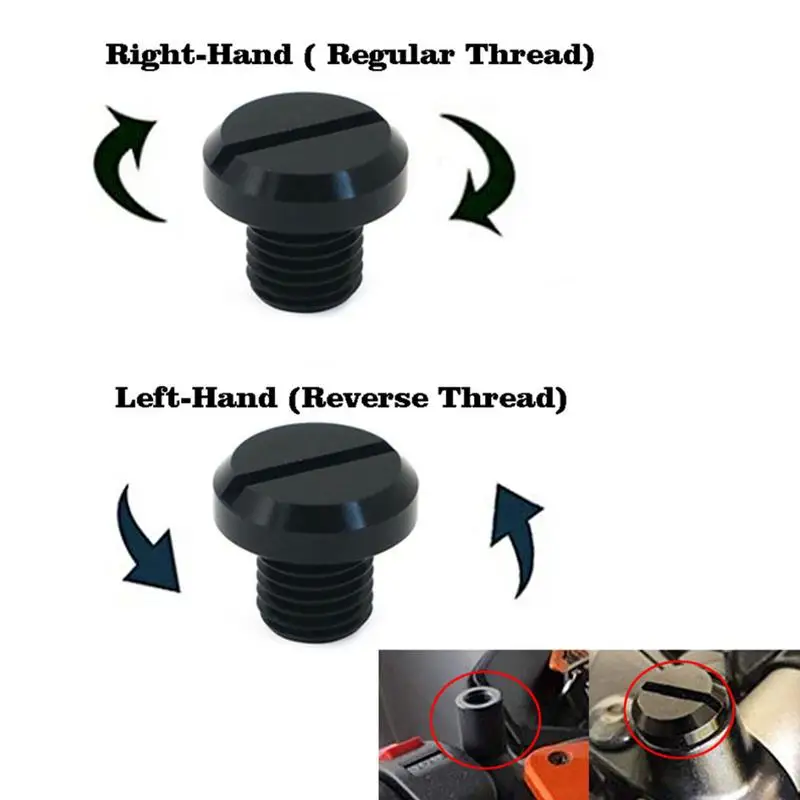 Right-Hand ( Regular Thread)

Left-Hand (Reverse Thread)