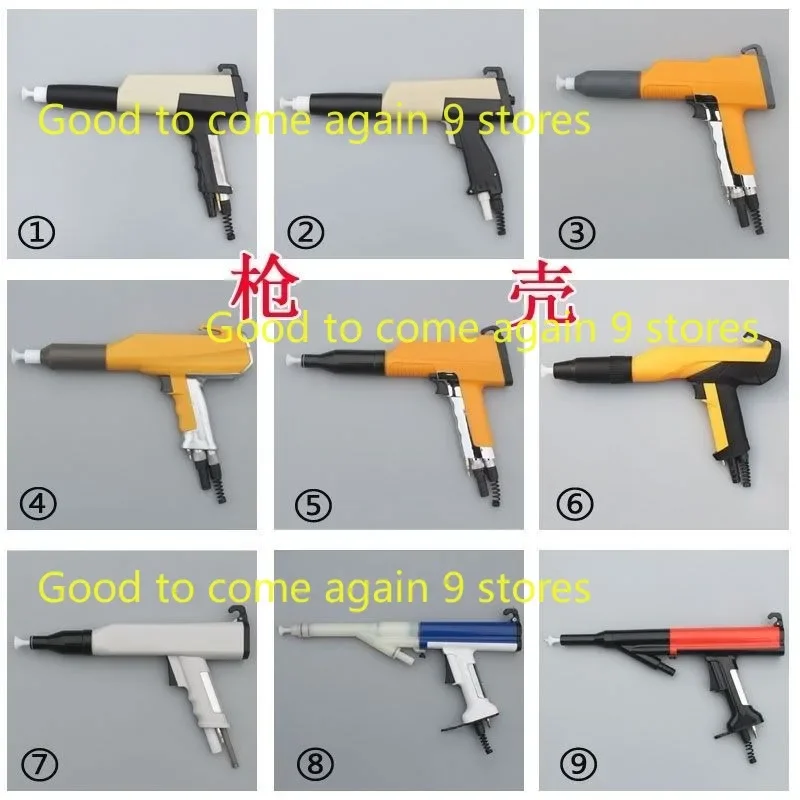 Good to come again 9 stores

①

②

③

枪 壳

Good to come again 9 stores

④

⑤

⑥

Good to come again 9 stores

⑦

⑧

⑨