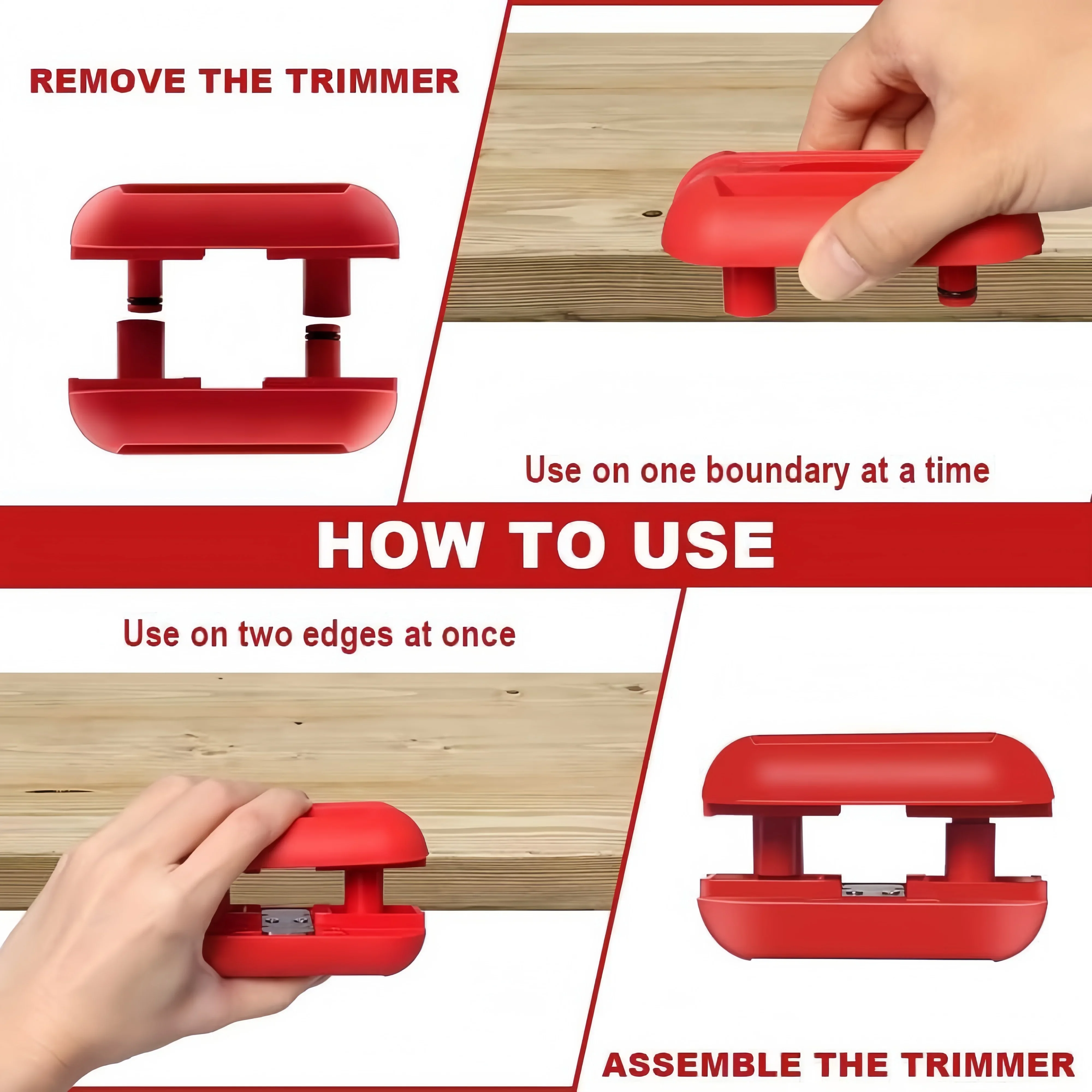 REMOVE THE TRIMMER

Use on one boundary at a time

HOW TO USE

Use on two edges at once

ASSEMBLE THE TRIMMER