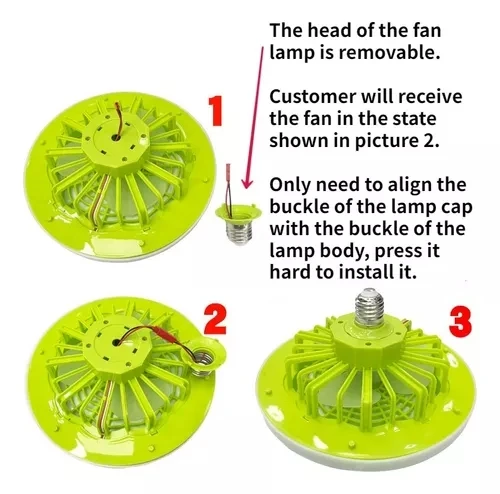 The head of the fan lamp is removable.

Customer will receive the fan in the state shown in picture 2.

Only need to align the buckle of the lamp cap with the buckle of the lamp body, press it hard to install it.

1

2

3