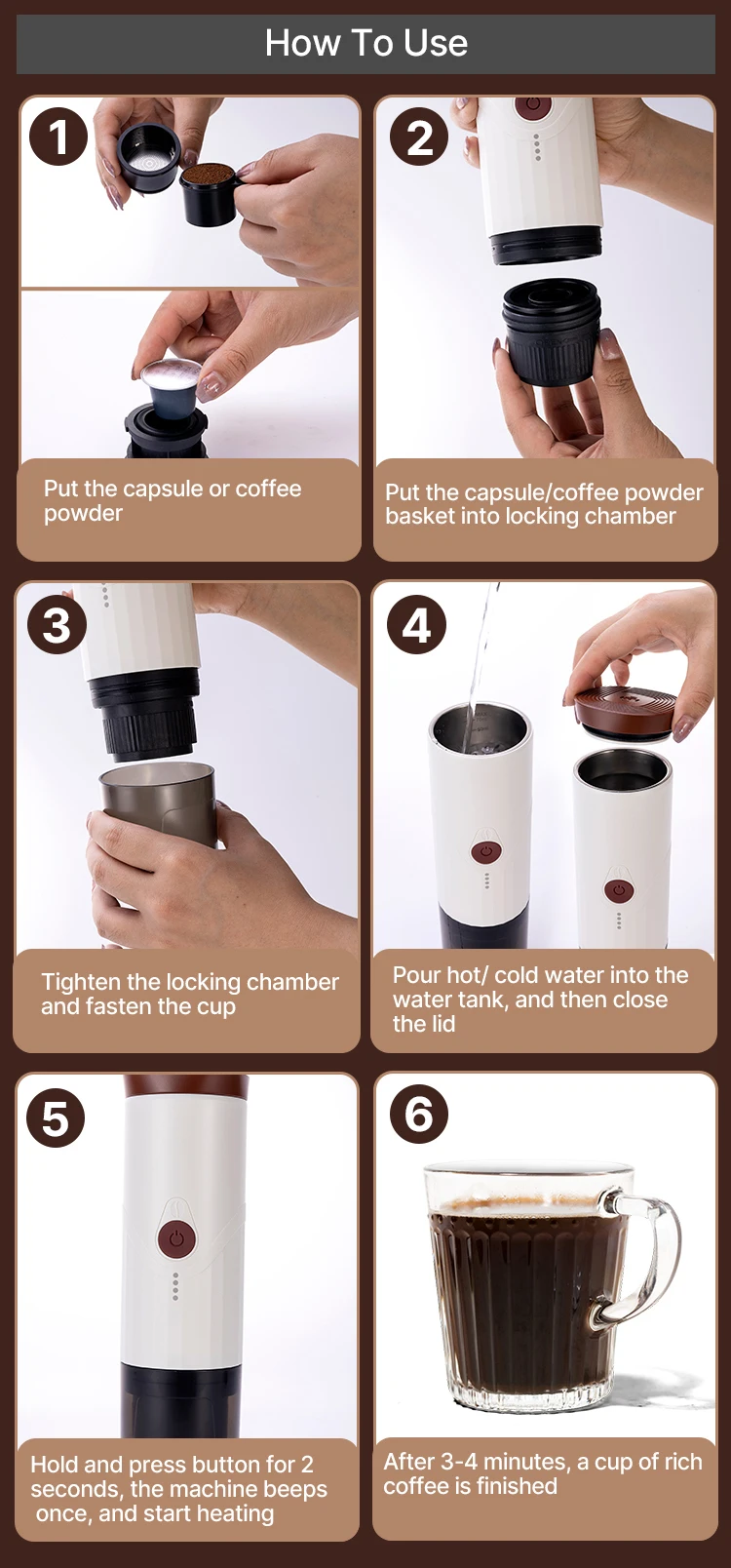 How To Use

1

Put the capsule or coffee powder

2

Put the capsule/coffee powder basket into locking chamber

3

Tighten the locking chamber and fasten the cup

4

Pour hot/ cold water into the water tank, and then close the lid

5

Hold and press button for 2 seconds, the machine beeps once, and start heating

6

After 3-4 minutes, a cup of rich coffee is finished