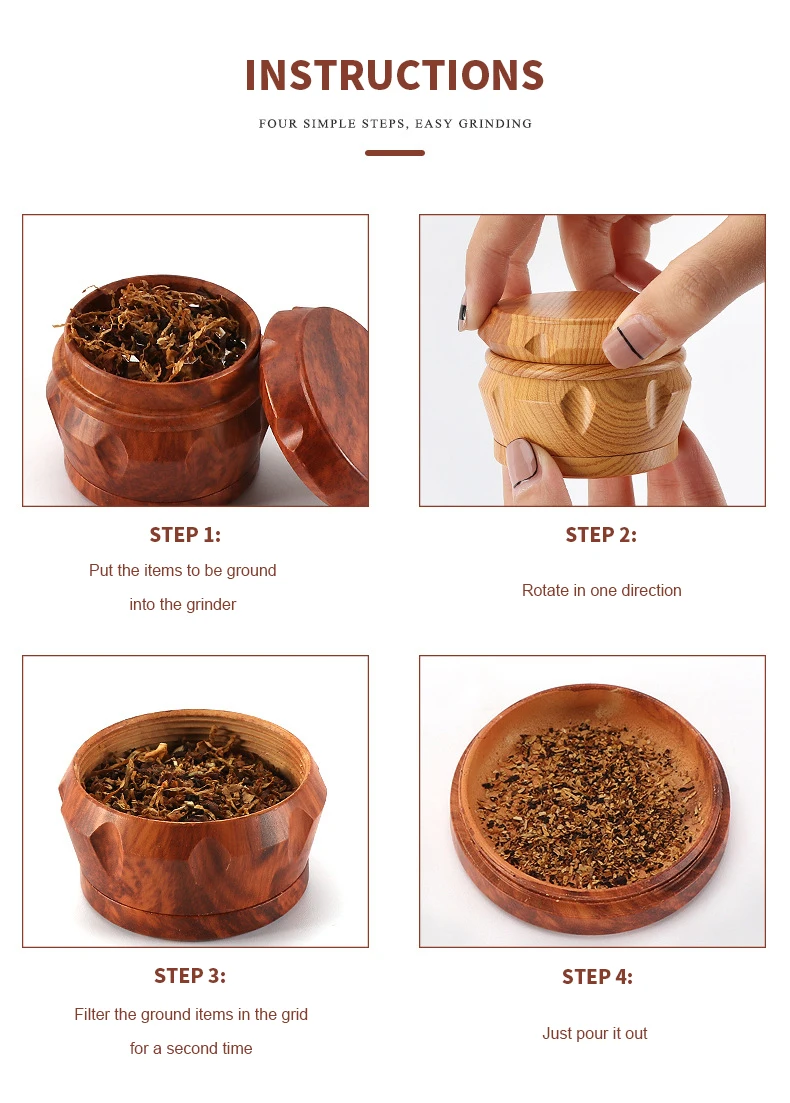 INSTRUCTIONS

FOUR SIMPLE STEPS, EASY GRINDING

STEP 1:

Put the items to be ground into the grinder

STEP 2:

Rotate in one direction

STEP 3:

Filter the ground items in the grid for a second time

STEP 4:

Just pour it out