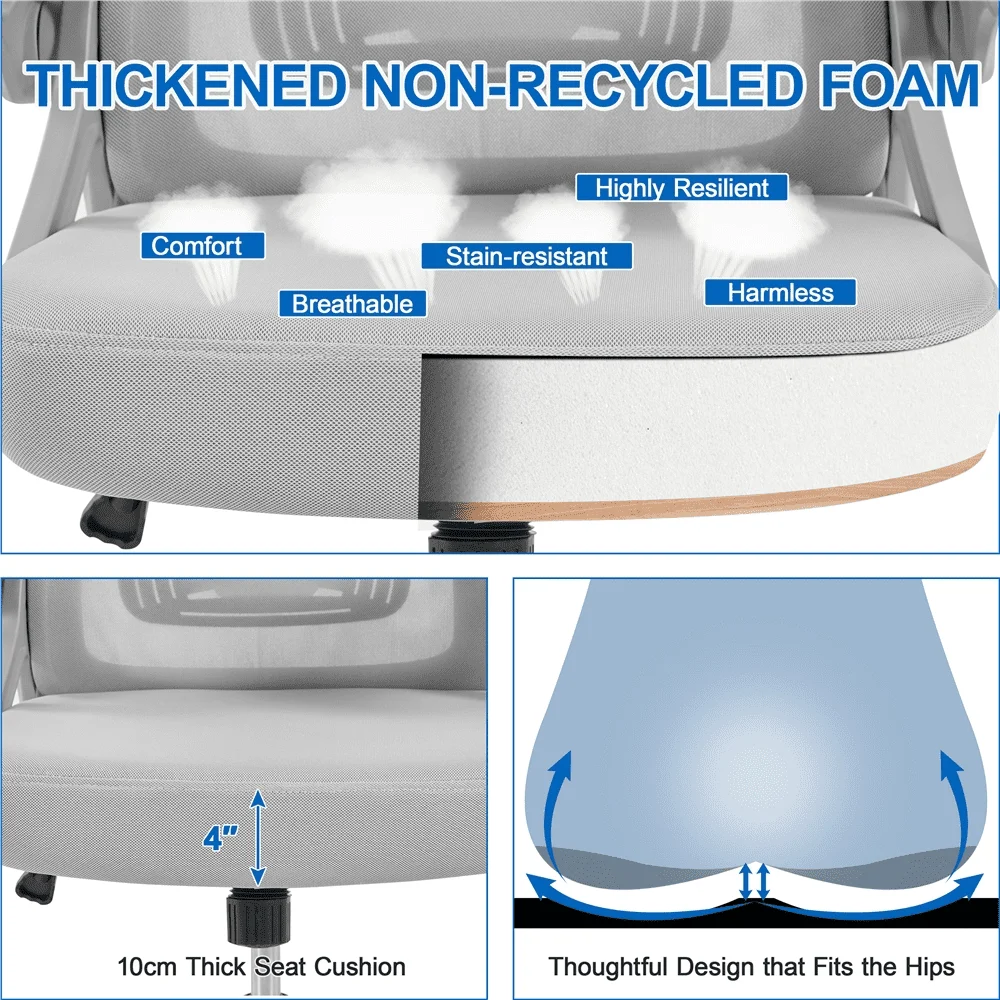 THICKENED NON-RECYCLED FOAM

Highly Resilient

Comfort

Stain-resistant

Breathable

Harmless

4"

10cm Thick Seat Cushion

Thoughtful Design that Fits the Hips