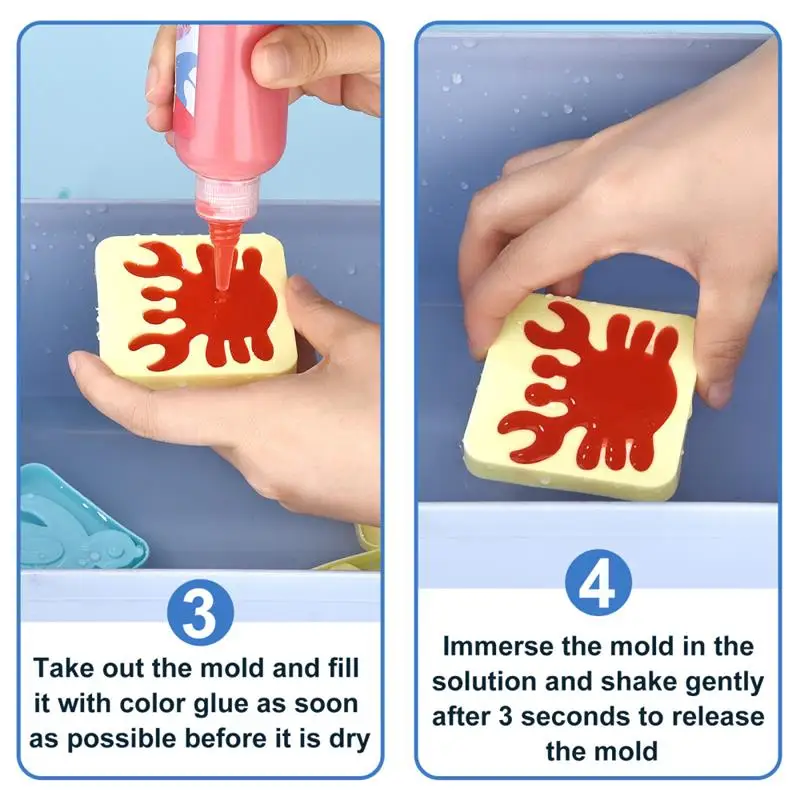 3

Take out the mold and fill it with color glue as soon as possible before it is dry

4

Immerse the mold in the solution and shake gently after 3 seconds to release the mold