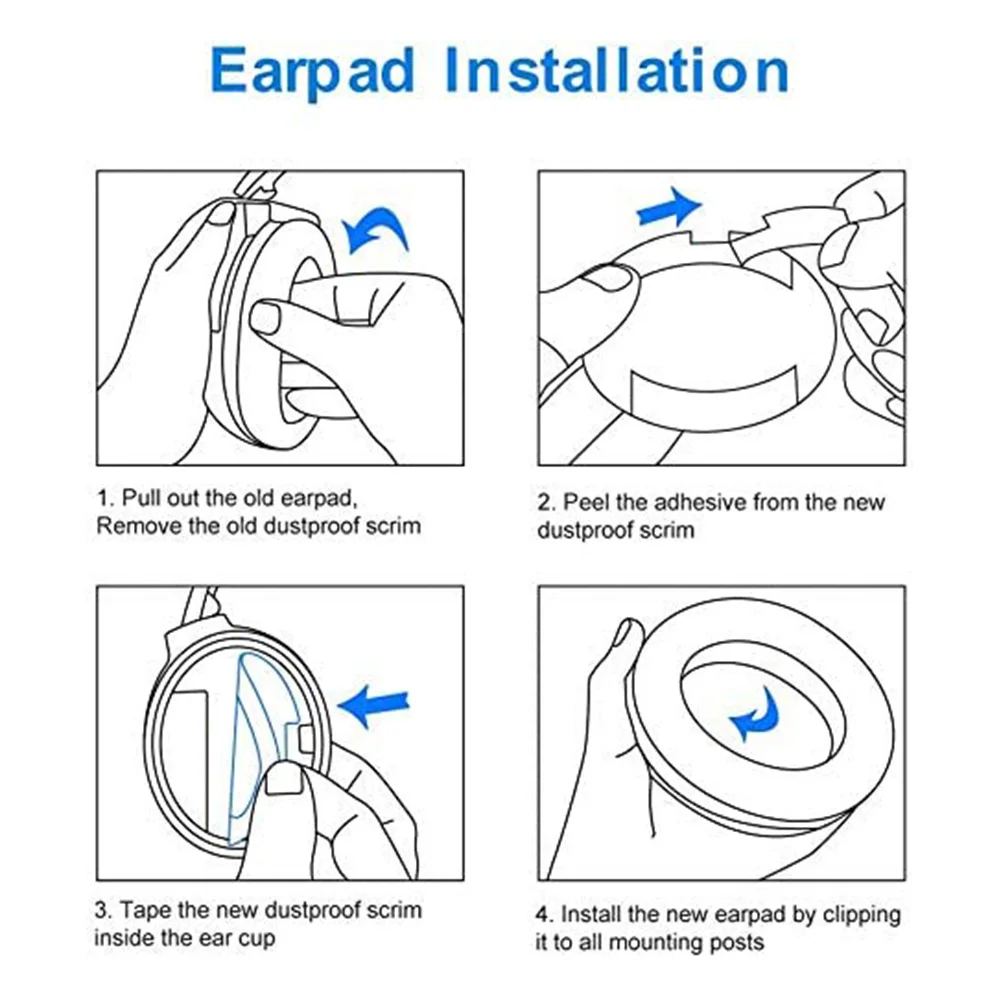 Earpad Installation

1. Pull out the old earpad, Remove the old dustproof scrim

2. Peel the adhesive from the new dustproof scrim

3. Tape the new dustproof scrim inside the ear cup

4. Install the new earpad by clipping it to all mounting posts